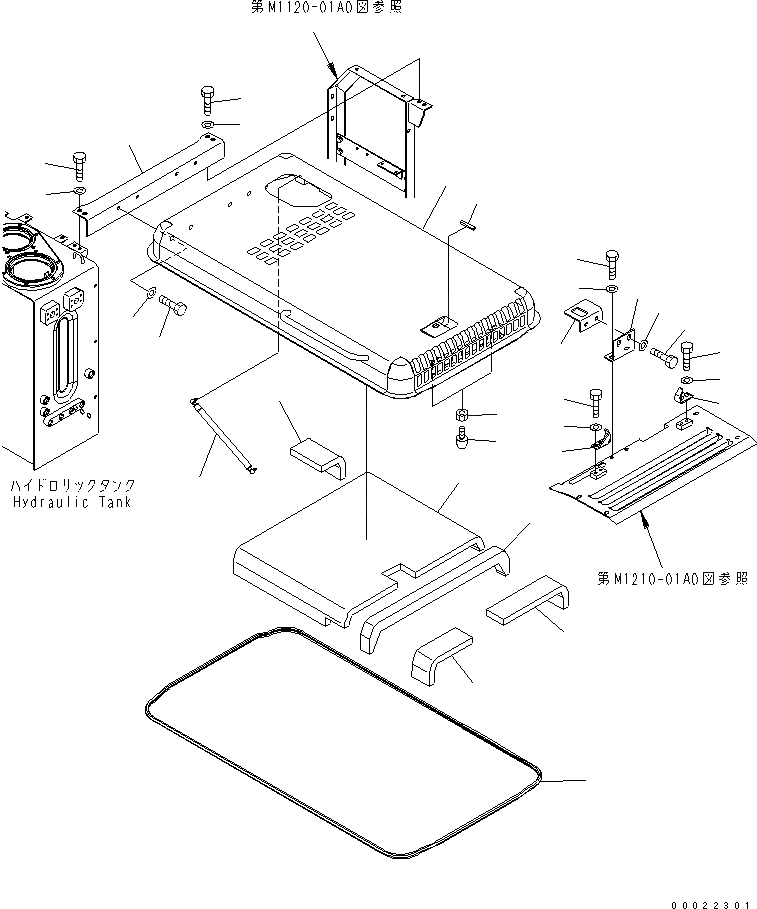 第M1120-01A0図参照

ハイドロリックタンク
Hydraulic Tank

第M1210-01A0図参照

00022301