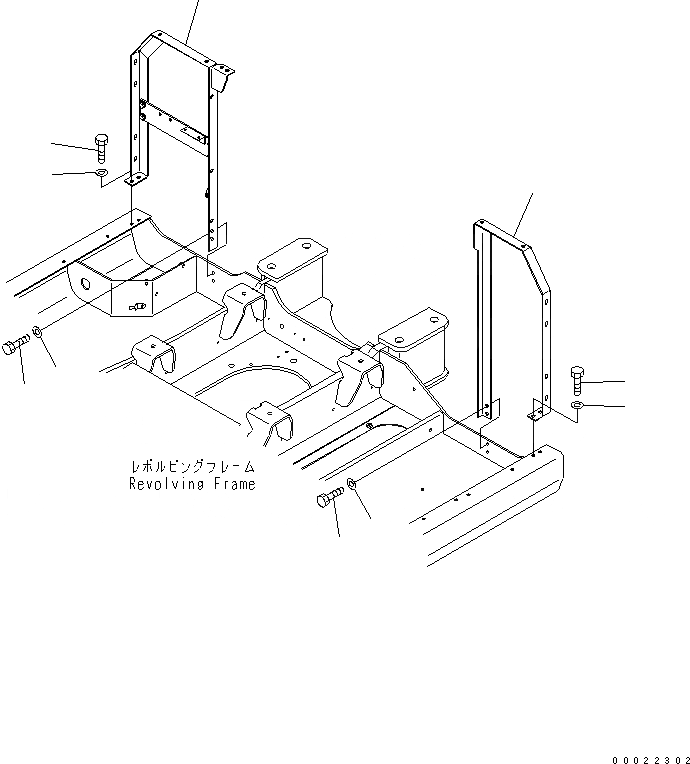 レボルビングフレーム
Revolving Frame

00022302