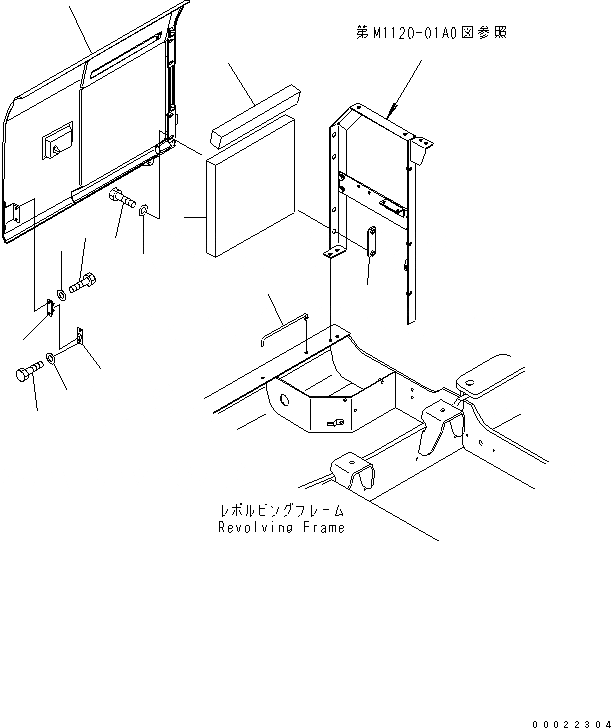 第M1120-01A0図参照

レボルビングフレーム
Revolving Frame

00022304