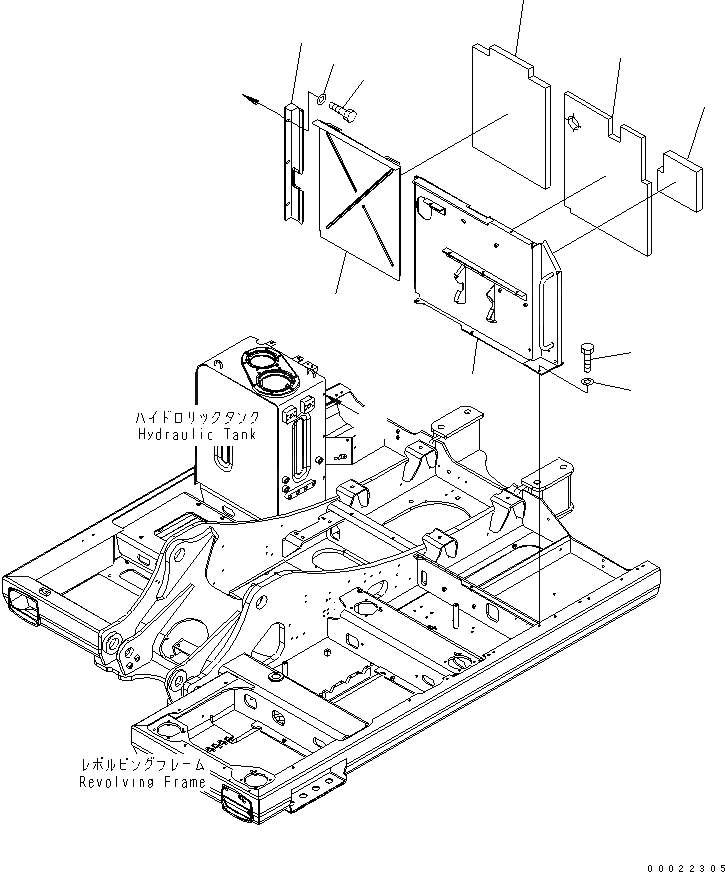 ハイドロリックタンク
Hydraulic Tank

レボルビングフレーム
Revolving Frame

00022305