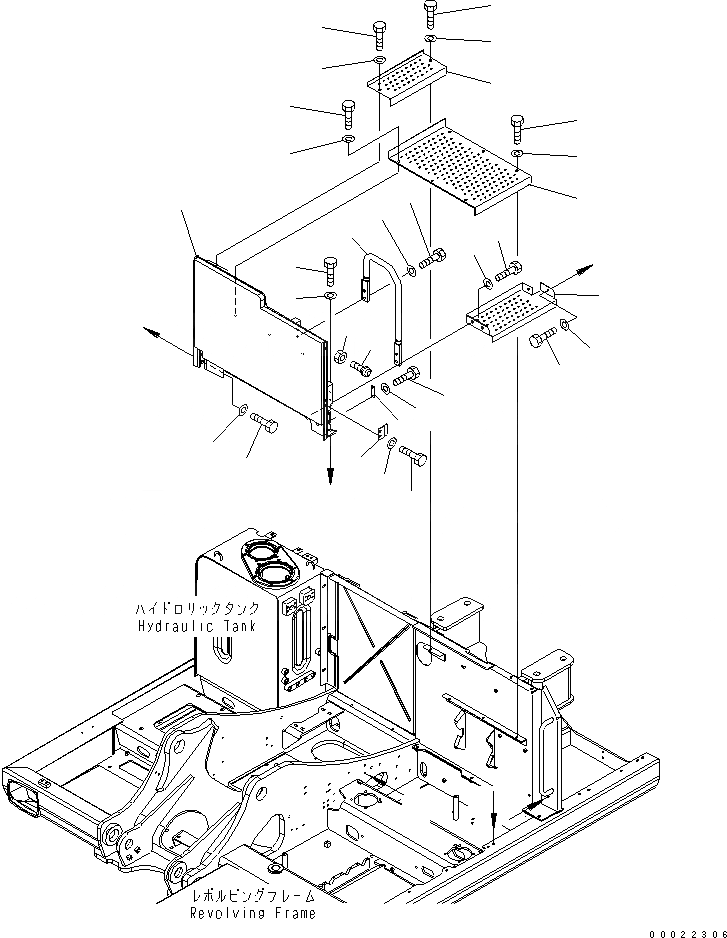 ハイドロリックタンク
Hydraulic Tank

レボルビングフレーム
Revolving Frame

00022306