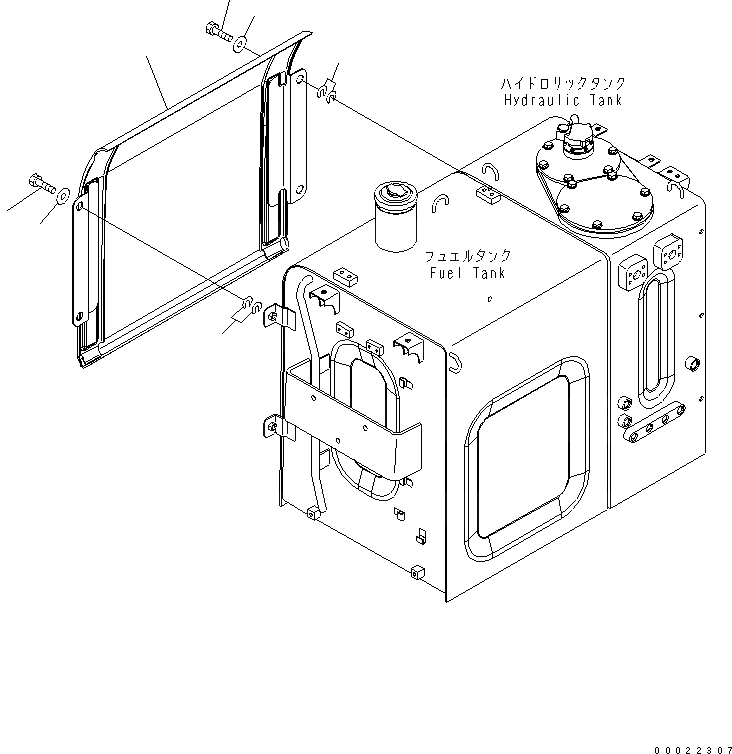 ハイドロリックタンク
Hydraulic Tank

フュエルタンク
Fuel Tank

00022307