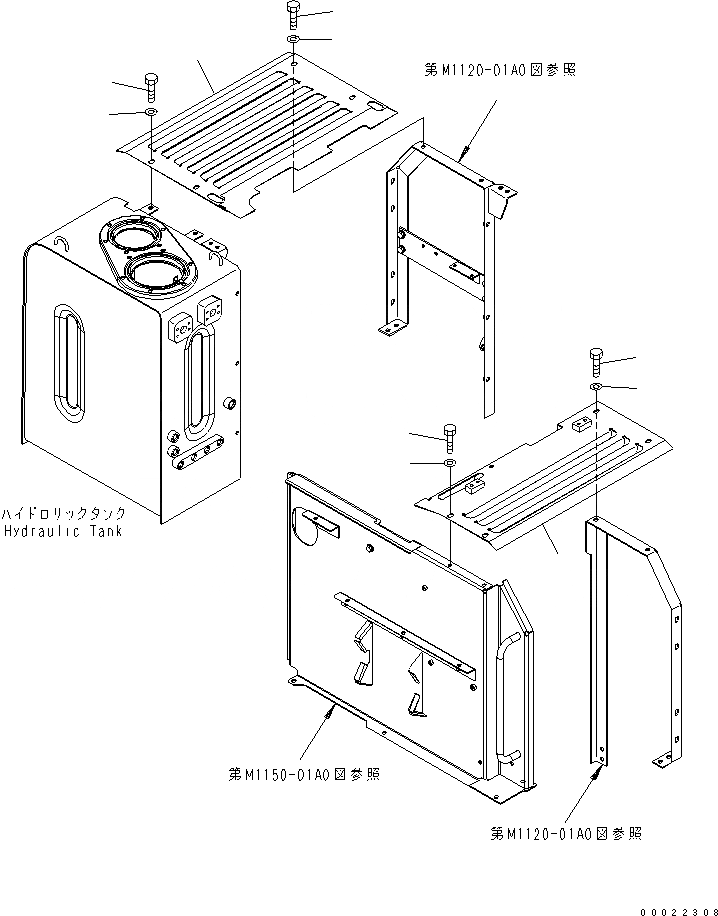 第M1120-01A0図参照

ハイドロリックタンク
Hydraulic Tank

第M1150-01A0図参照

第M1120-01A0図参照

00022308