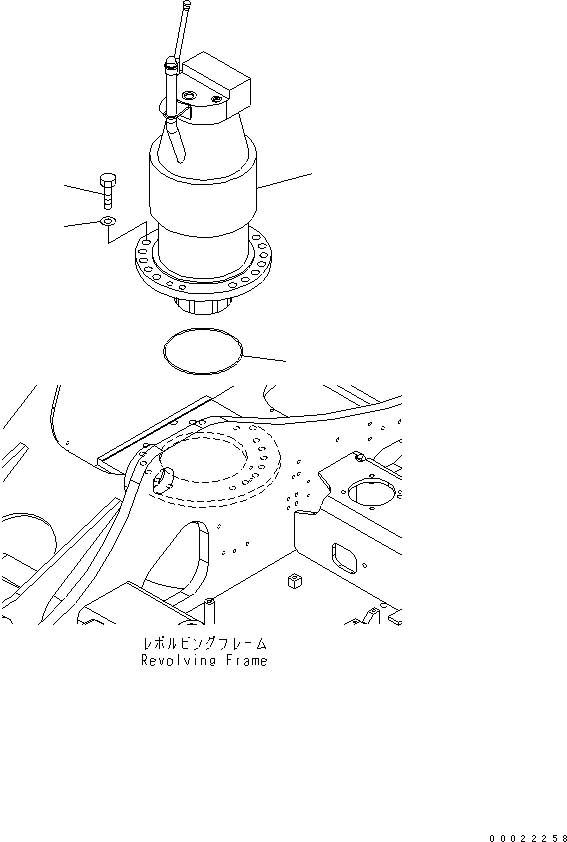 レボルビングフレーム
Revolving Frame

00022258