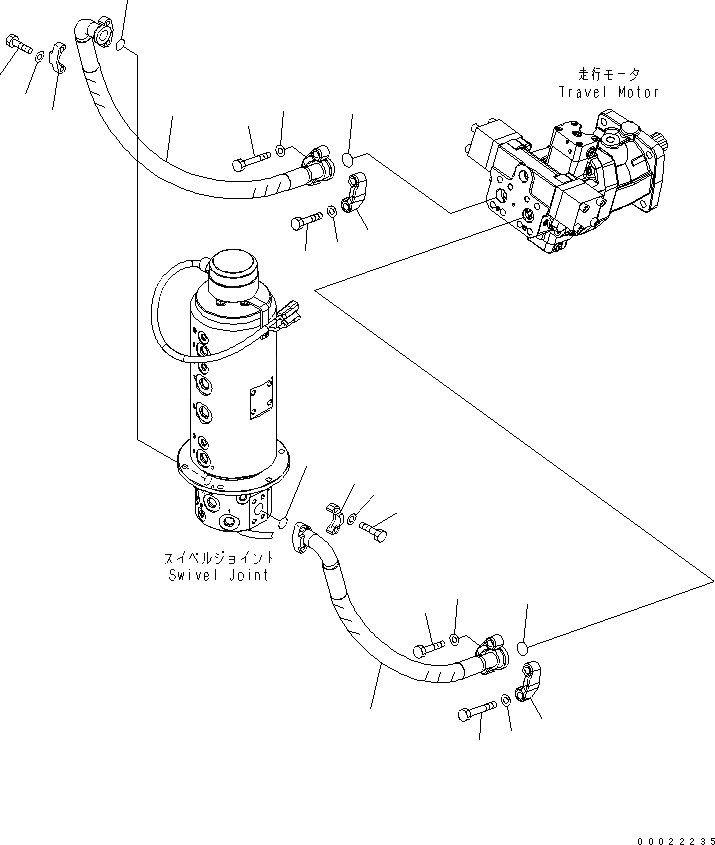 走行モータ
Travel Motor

スイベルジョイント
Swivel Joint

00022235