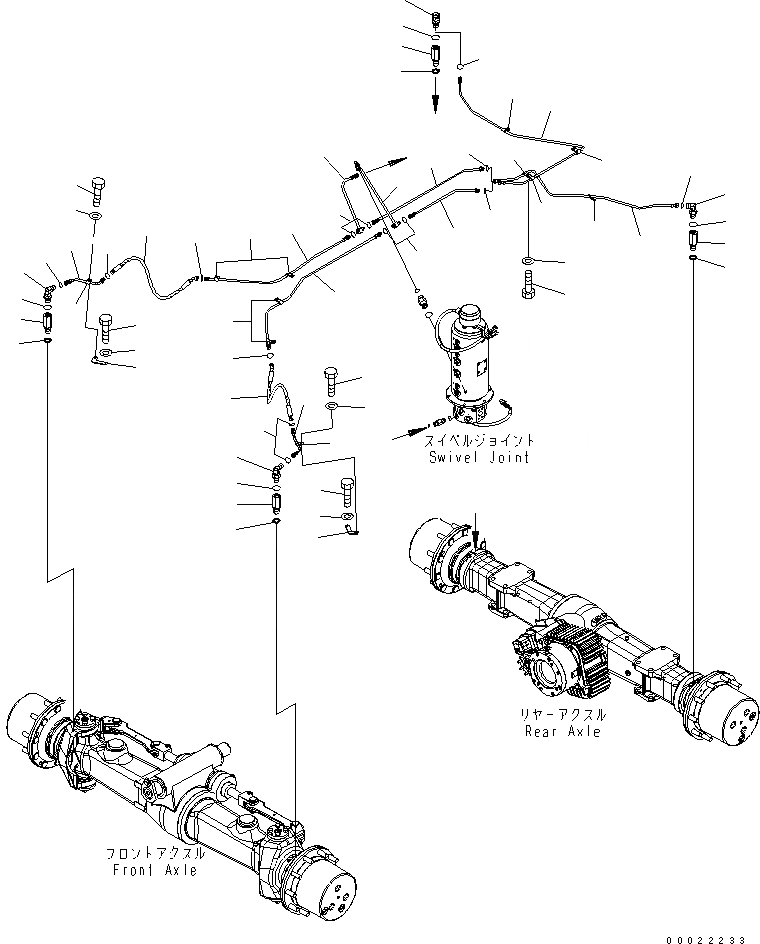 スイベルジョイント
Swivel Joint

リヤーアクスル
Rear Axle

フロントアクスル
Front Axle

00022233