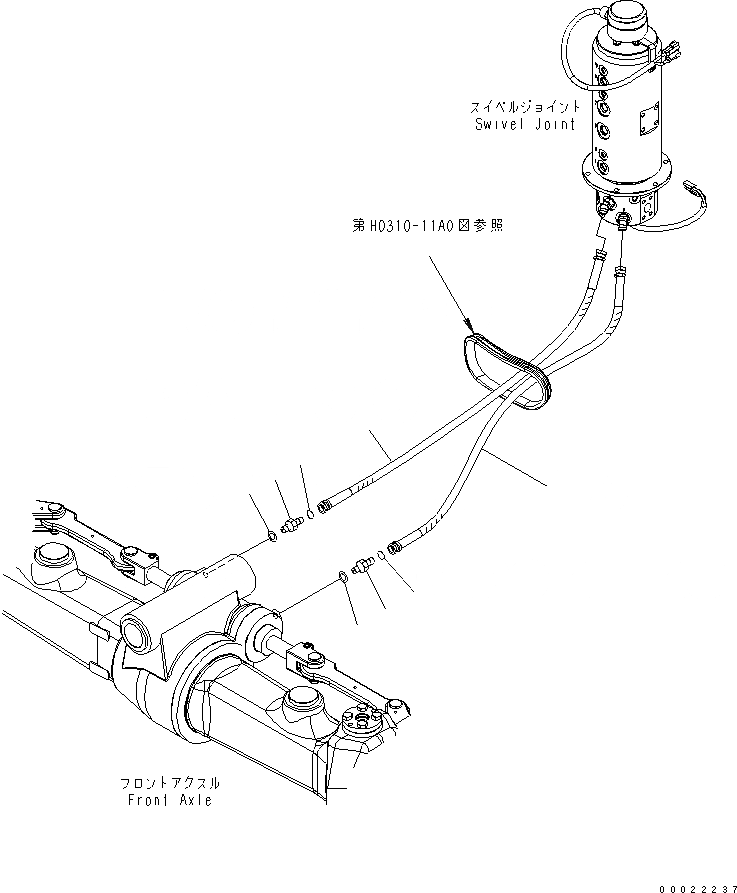 スイベルジョイント
Swivel Joint

第H0310-11A0図参照

フロントアクスル
Front Axle

00022237