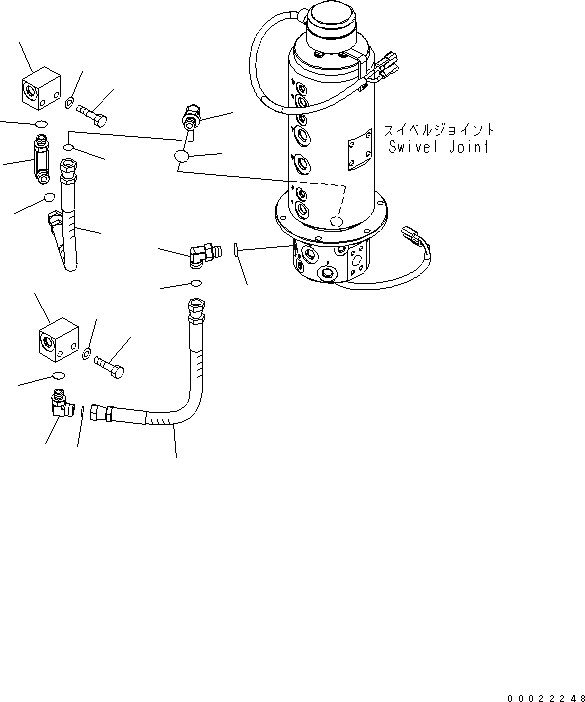 スイベルジョイント
Swivel Joint

00022248