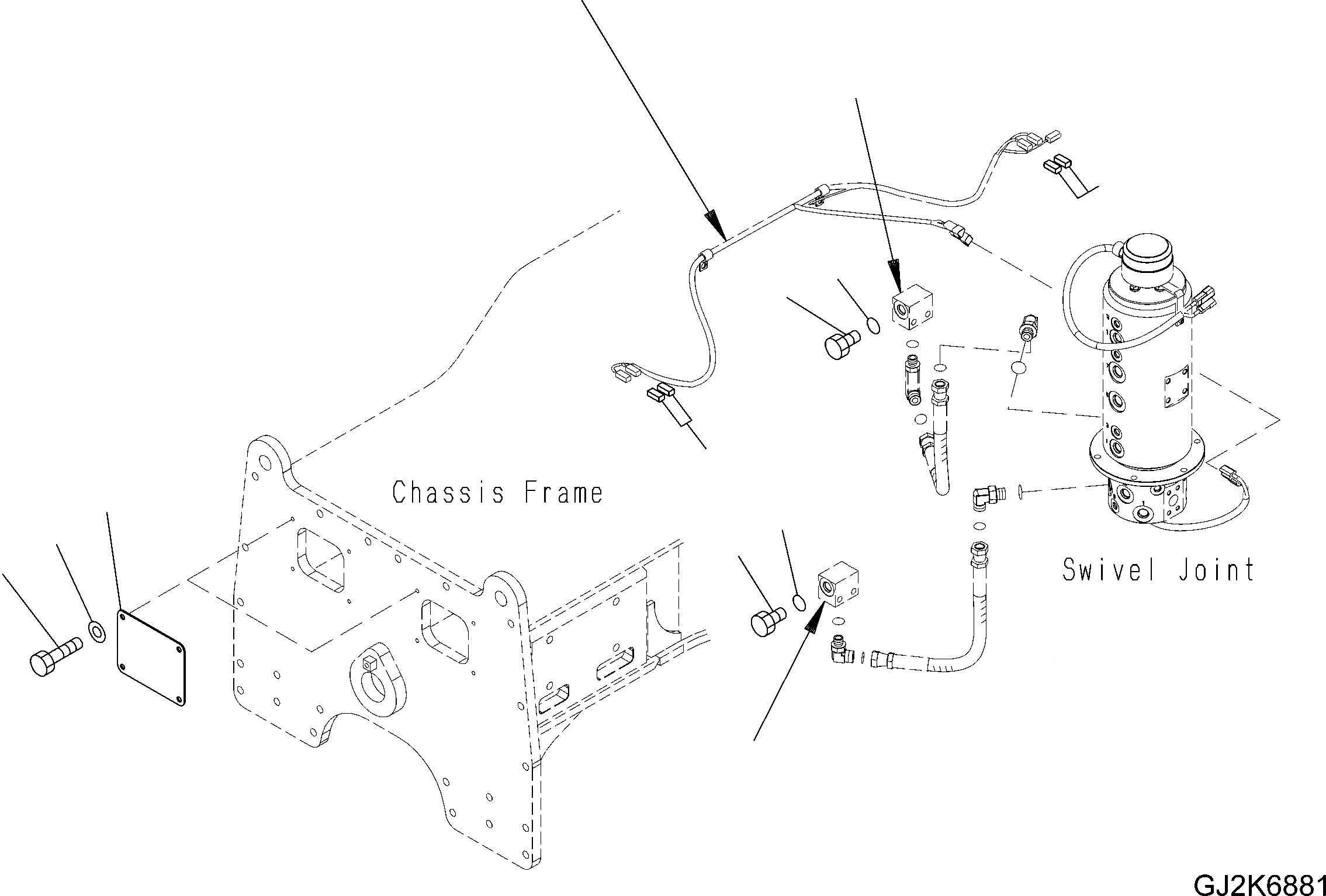 Chassis Frame

Swivel Joint

GJ2K6881