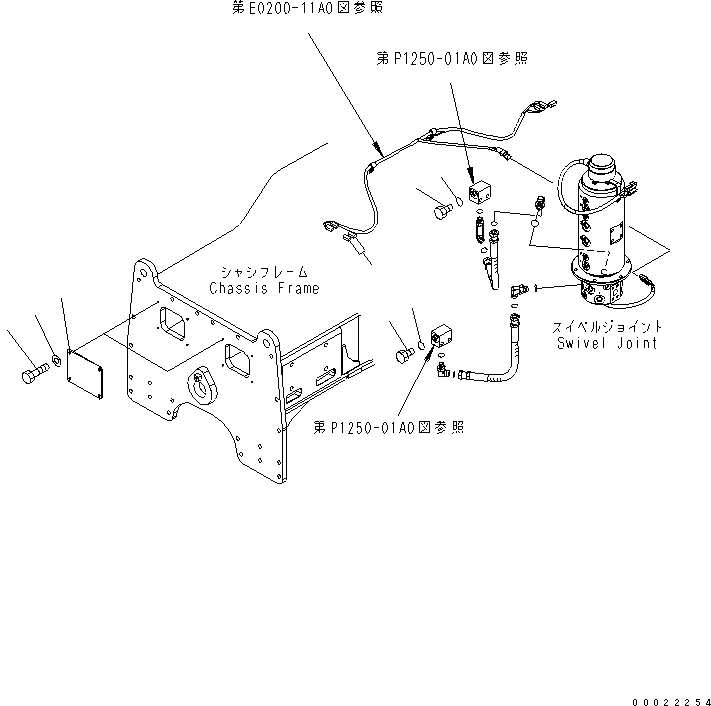 第E0200-11A0図参照

第P1250-01A0図参照

シャシフレーム
Chassis Frame

スイベルジョイント
Swivel Joint

第P1250-01A0図参照

00022254