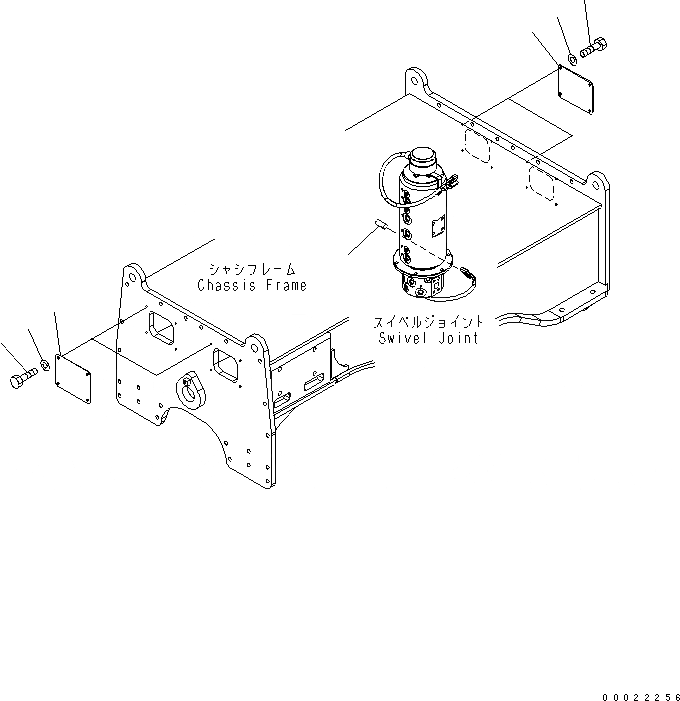 シャシフレーム
Chassis Frame

スイベルジョイント
Swivel Joint

00022256