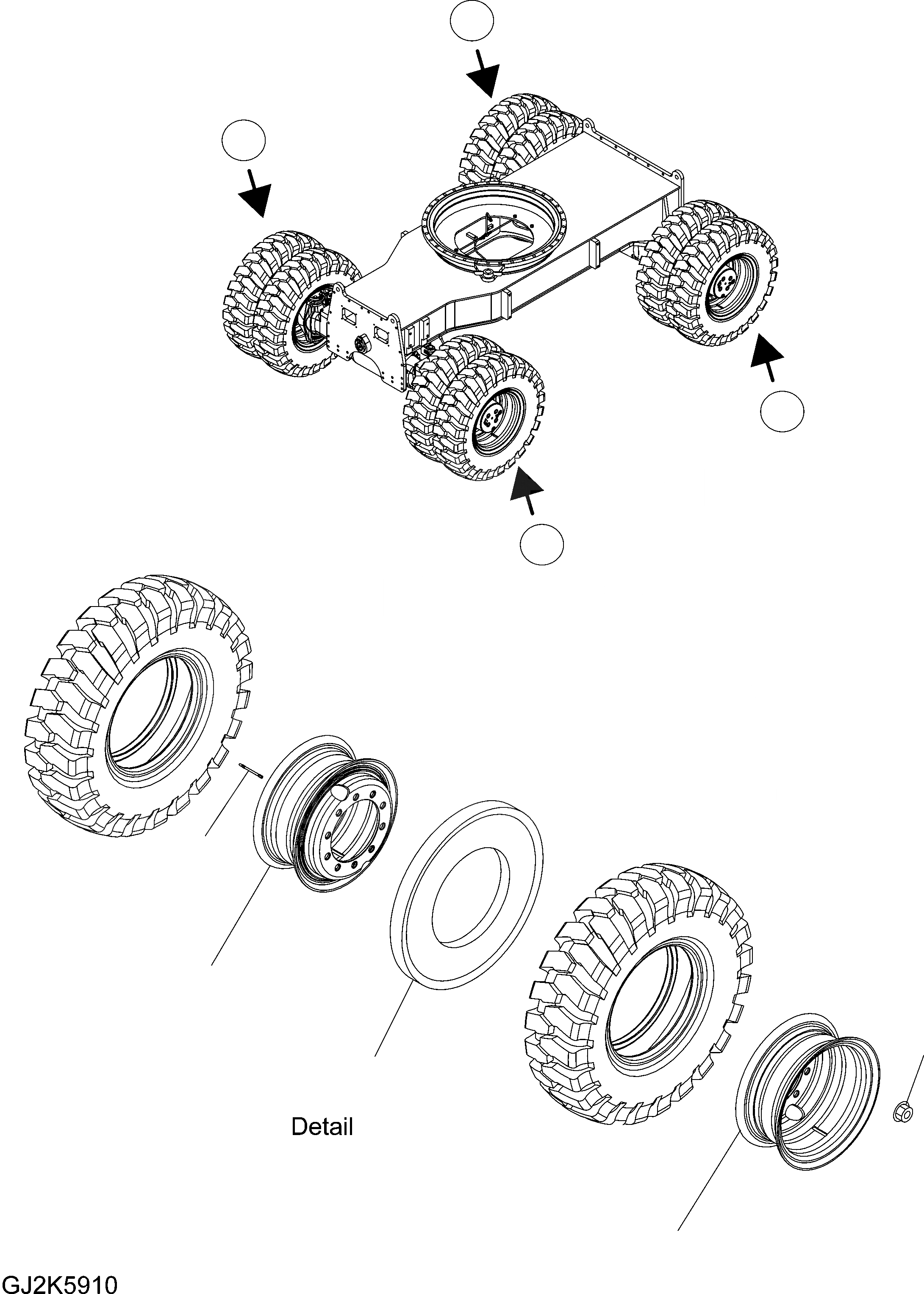 Detail

GJ2K5910