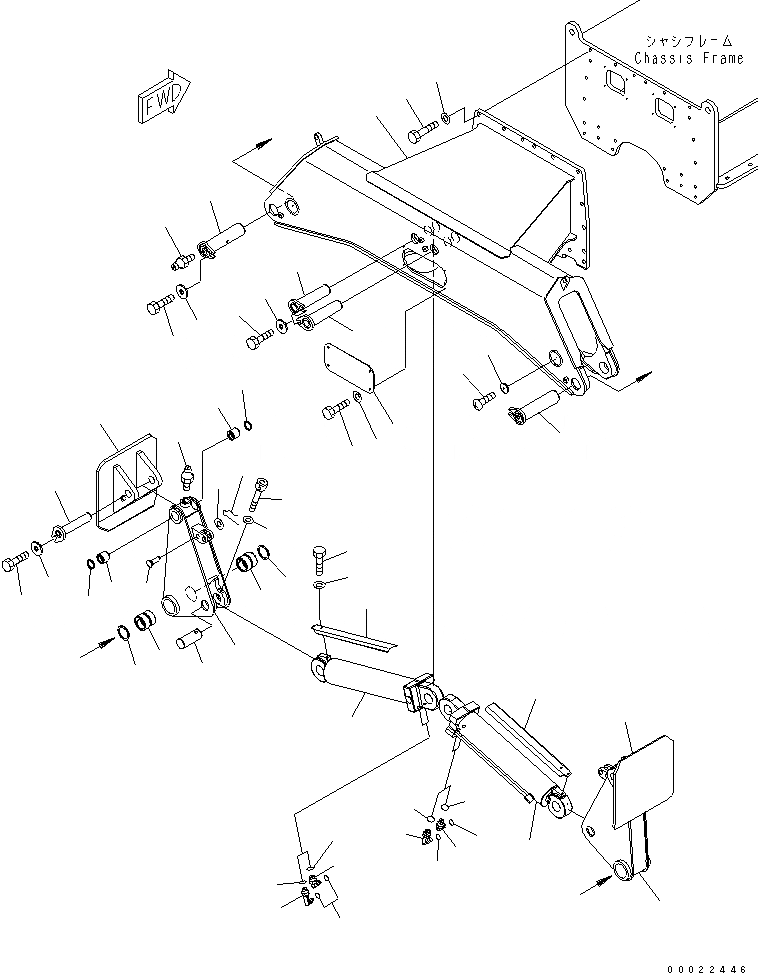 シャシフレーム
Chassis Frame

FWD

00022446