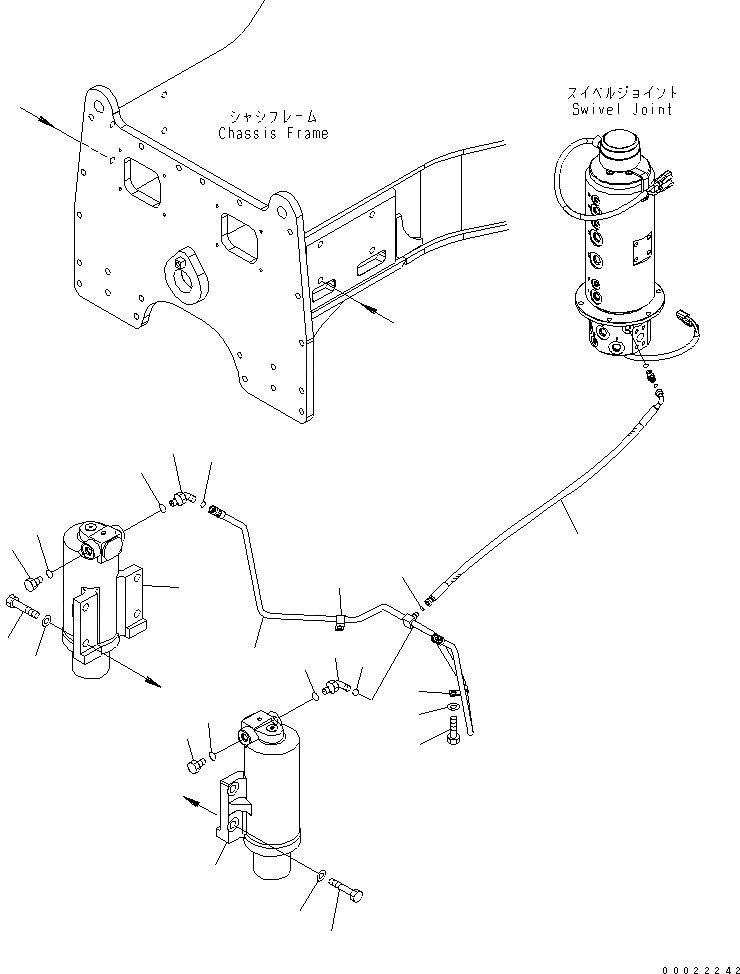 シャシフレーム
Chassis Frame

スイベルジョイント
Swivel Joint

00022242