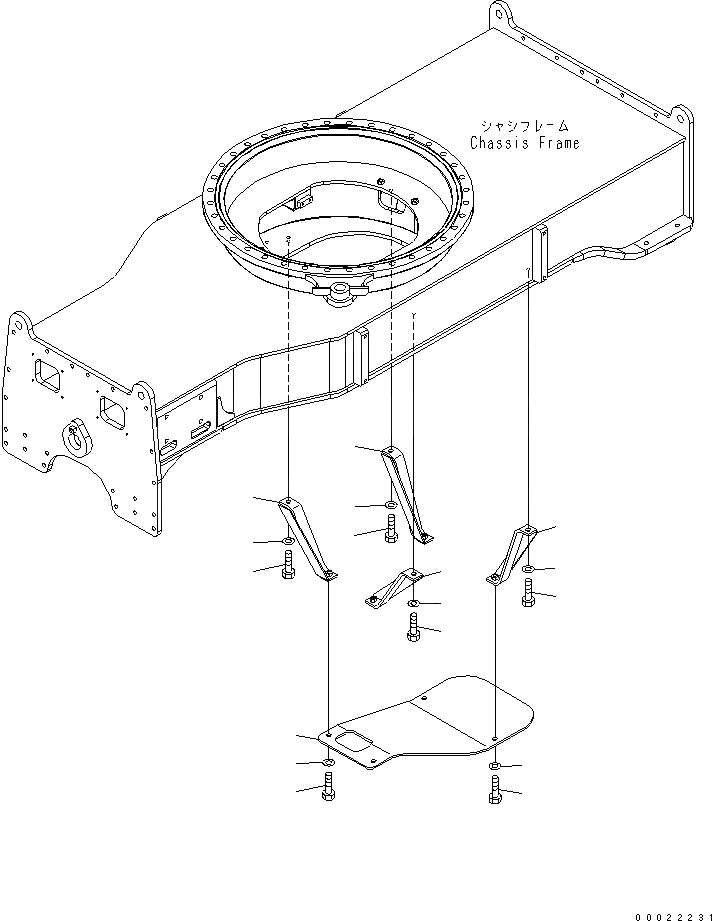 シャシフレーム
Chassis Frame

00022231