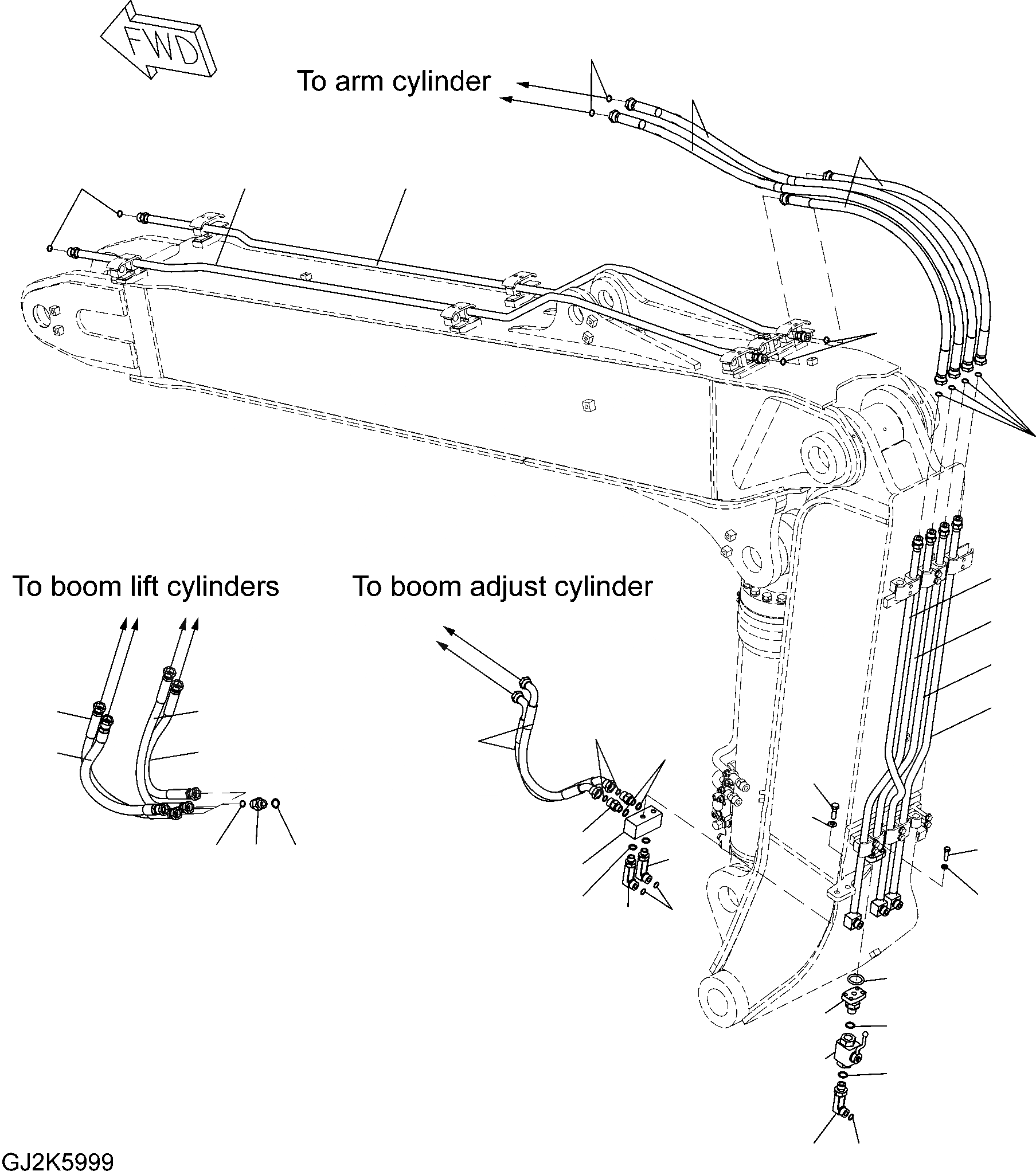 FWD

To arm cylinder

To boom lift cylinders

To boom adjust cylinder

GJ2K5999