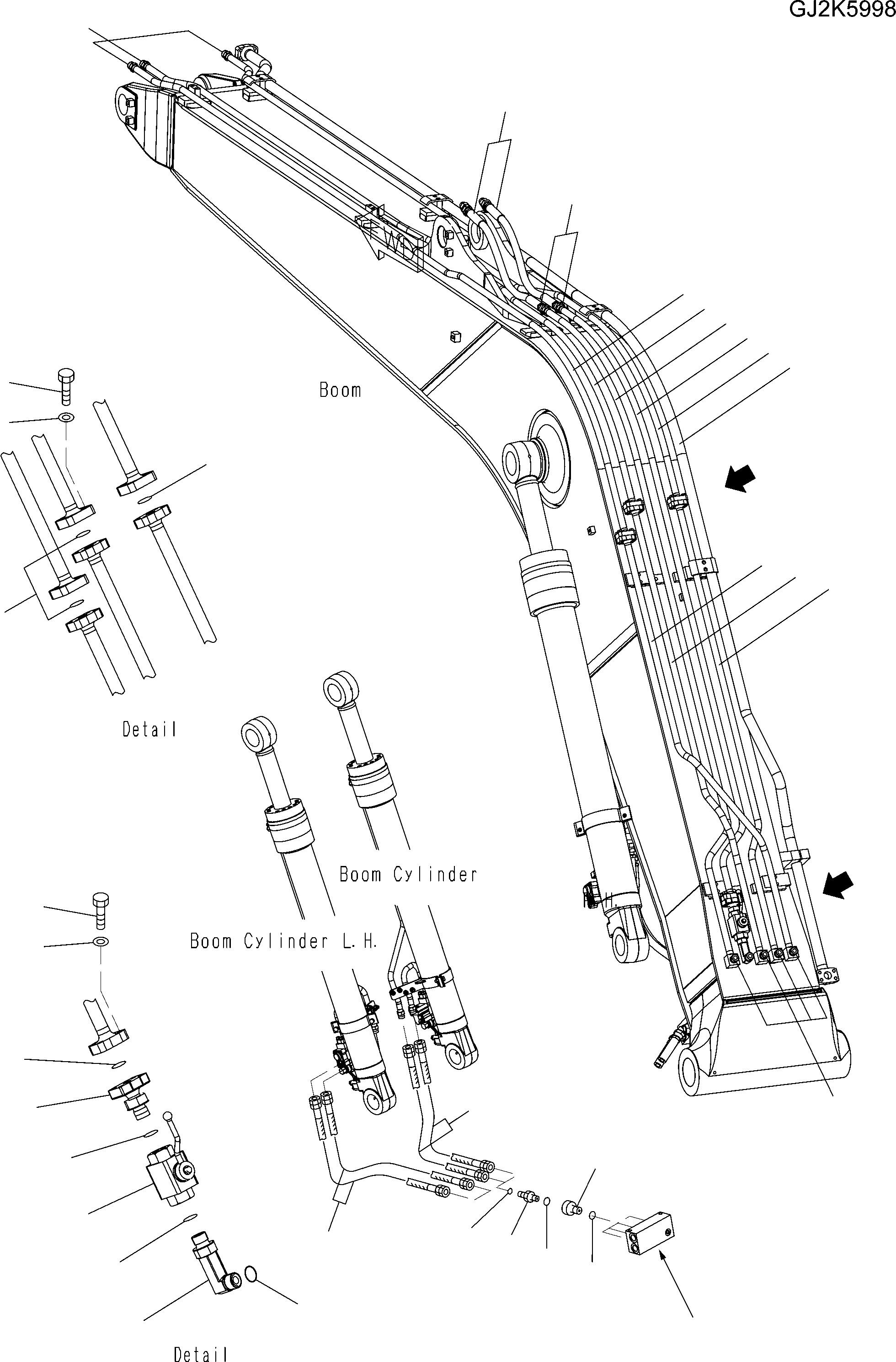 GJ2K5998

FWD

Boom

Detail

Boom Cylinder

Boom Cylinder L.H.

Detail