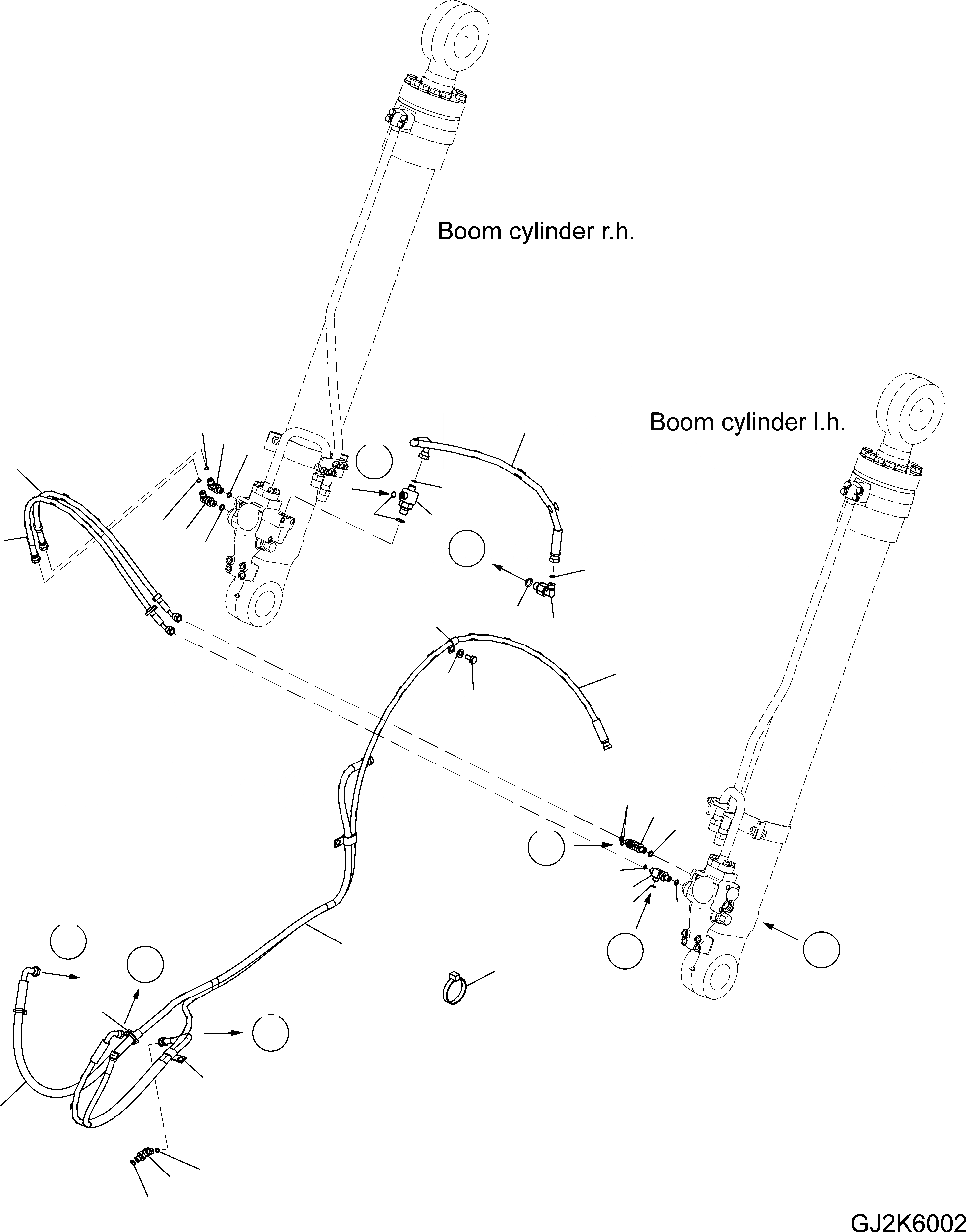 Boom cylinder r.h.

Boom cylinder l.h.

GJ2K6002