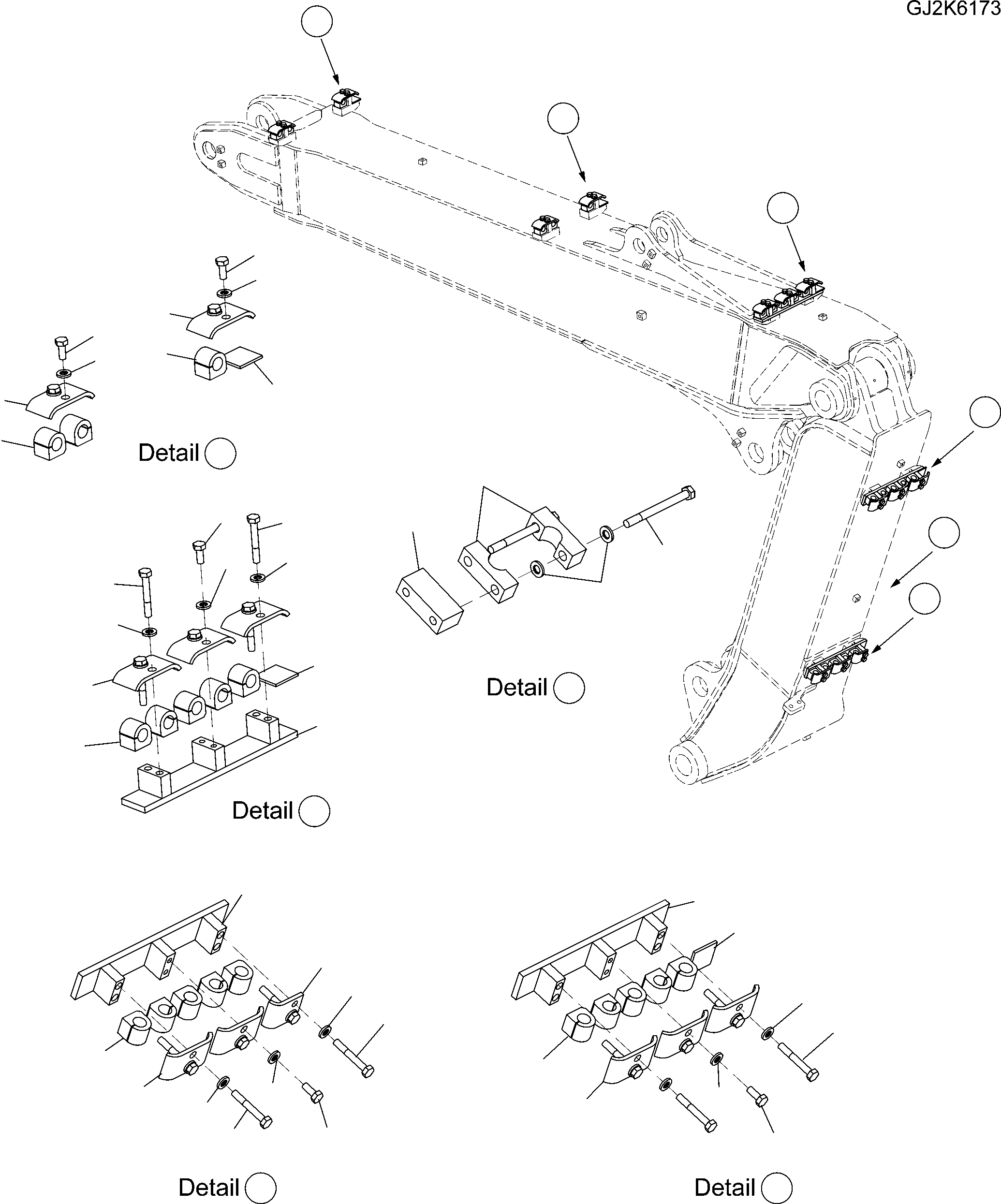 GJ2K6173

Detail

Detail

Detail

Detail

Detail