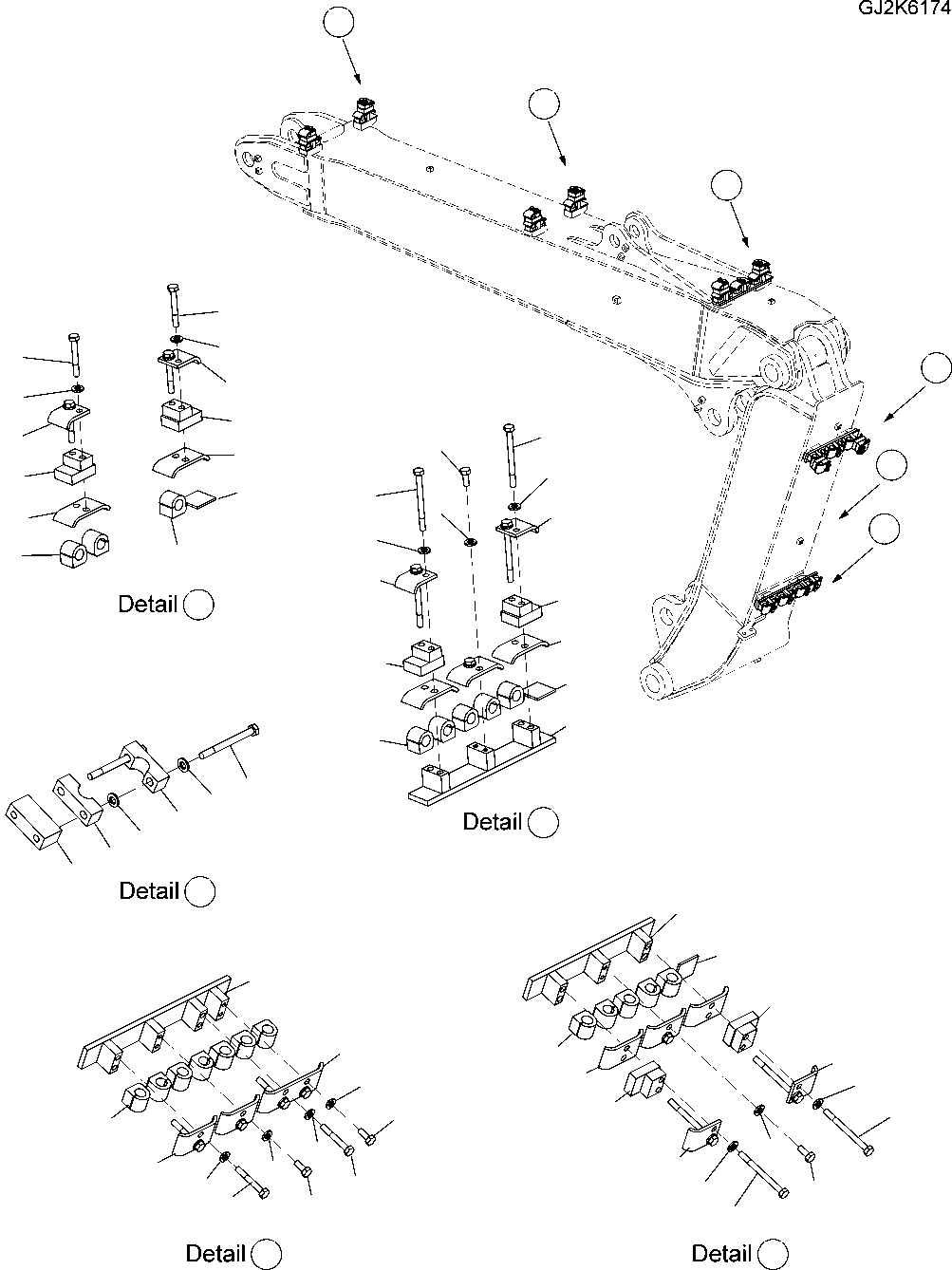 GJ2K6174

Detail

Detail

Detail

Detail

Detail