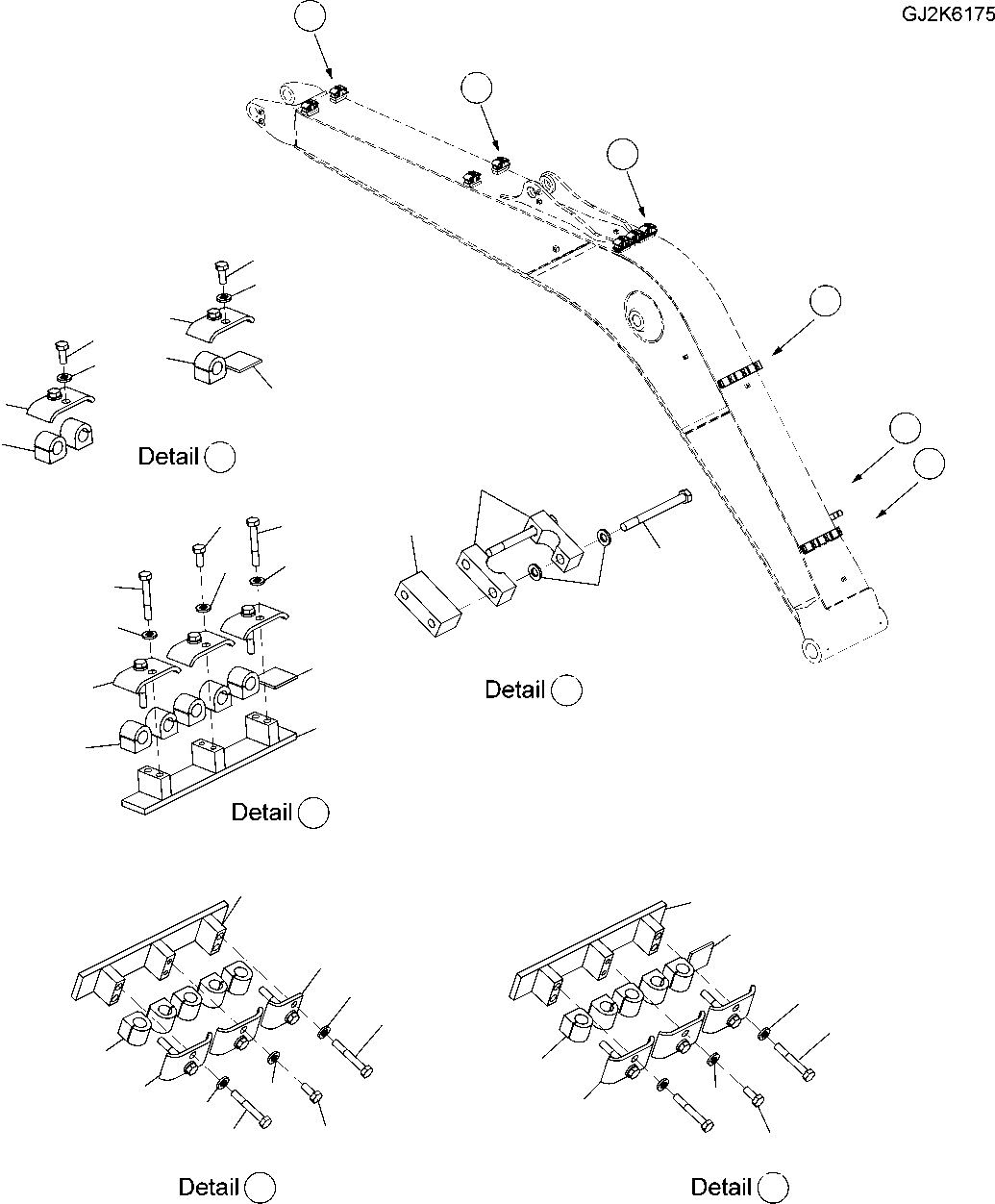 GJ2K6175

Detail

Detail

Detail

Detail

Detail