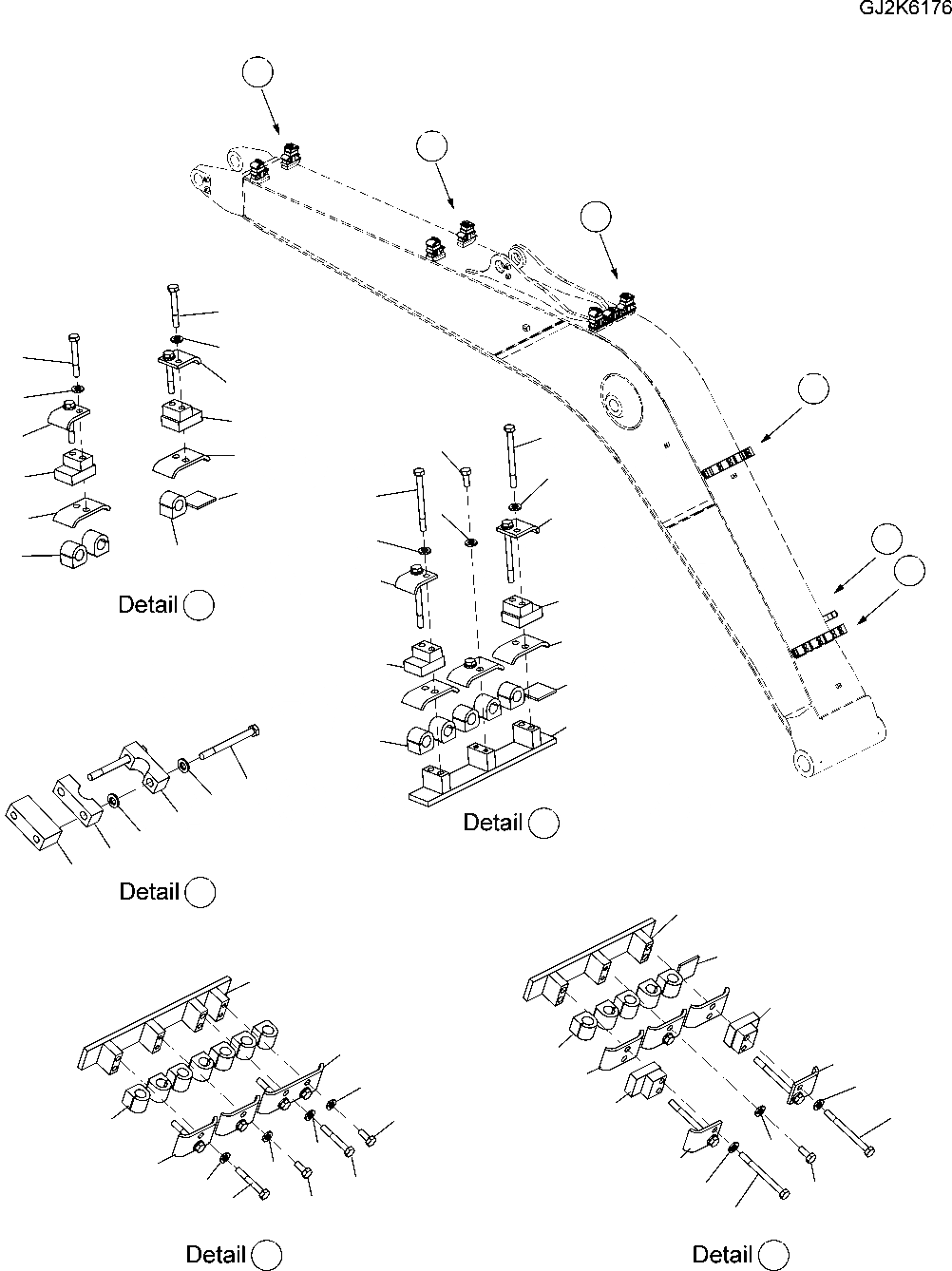 GJ2K6176

Detail

Detail

Detail

Detail

Detail