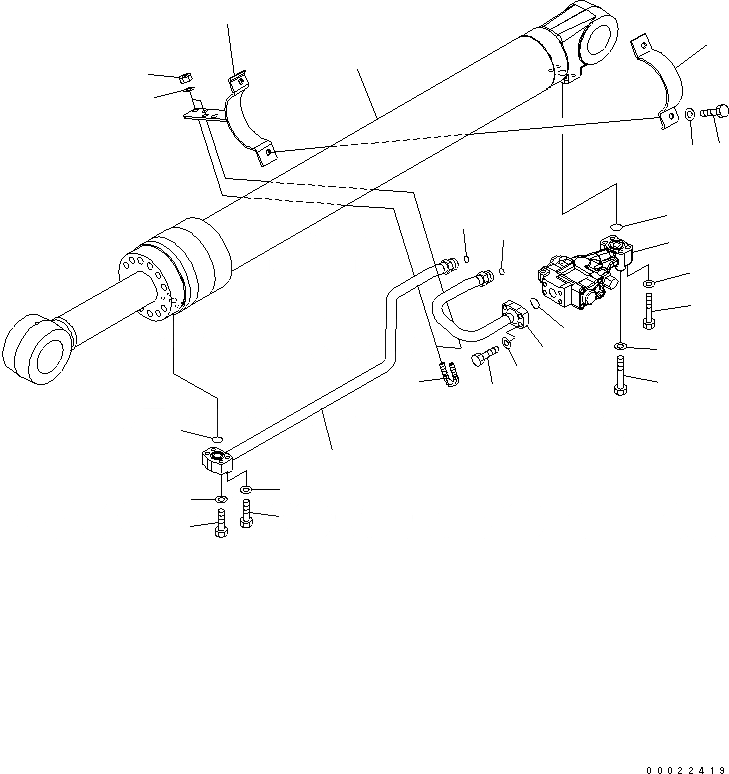 00022419