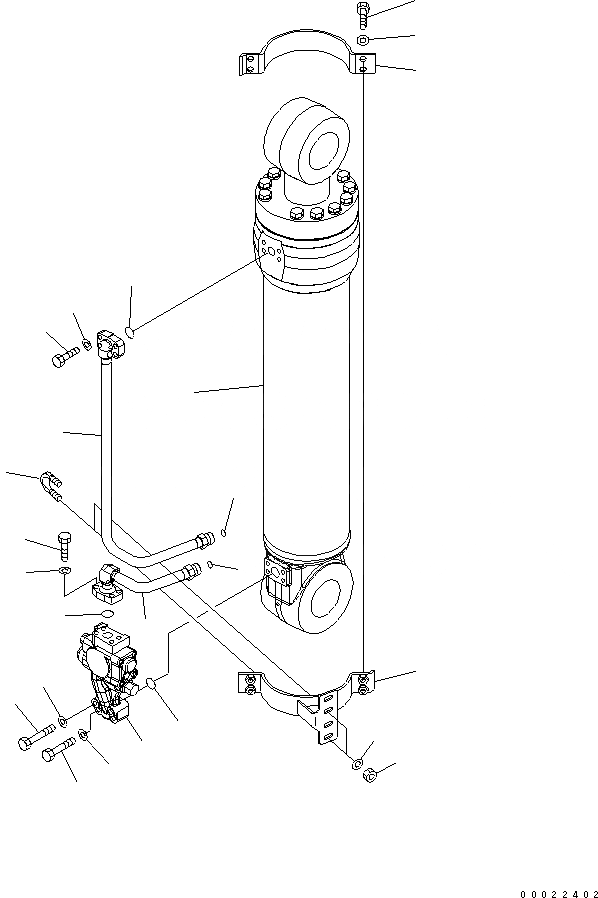 00022402