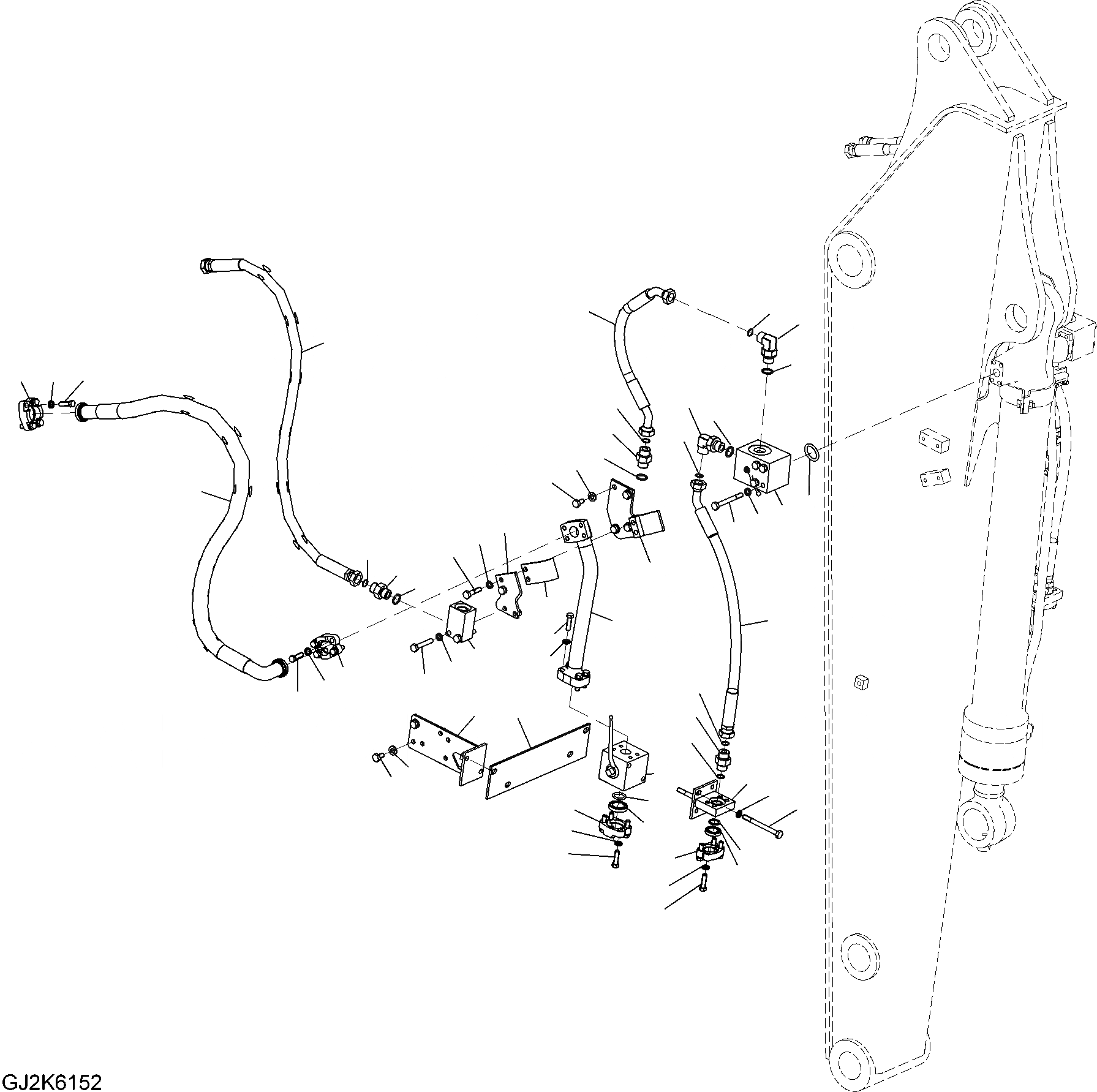 GJ2K6152