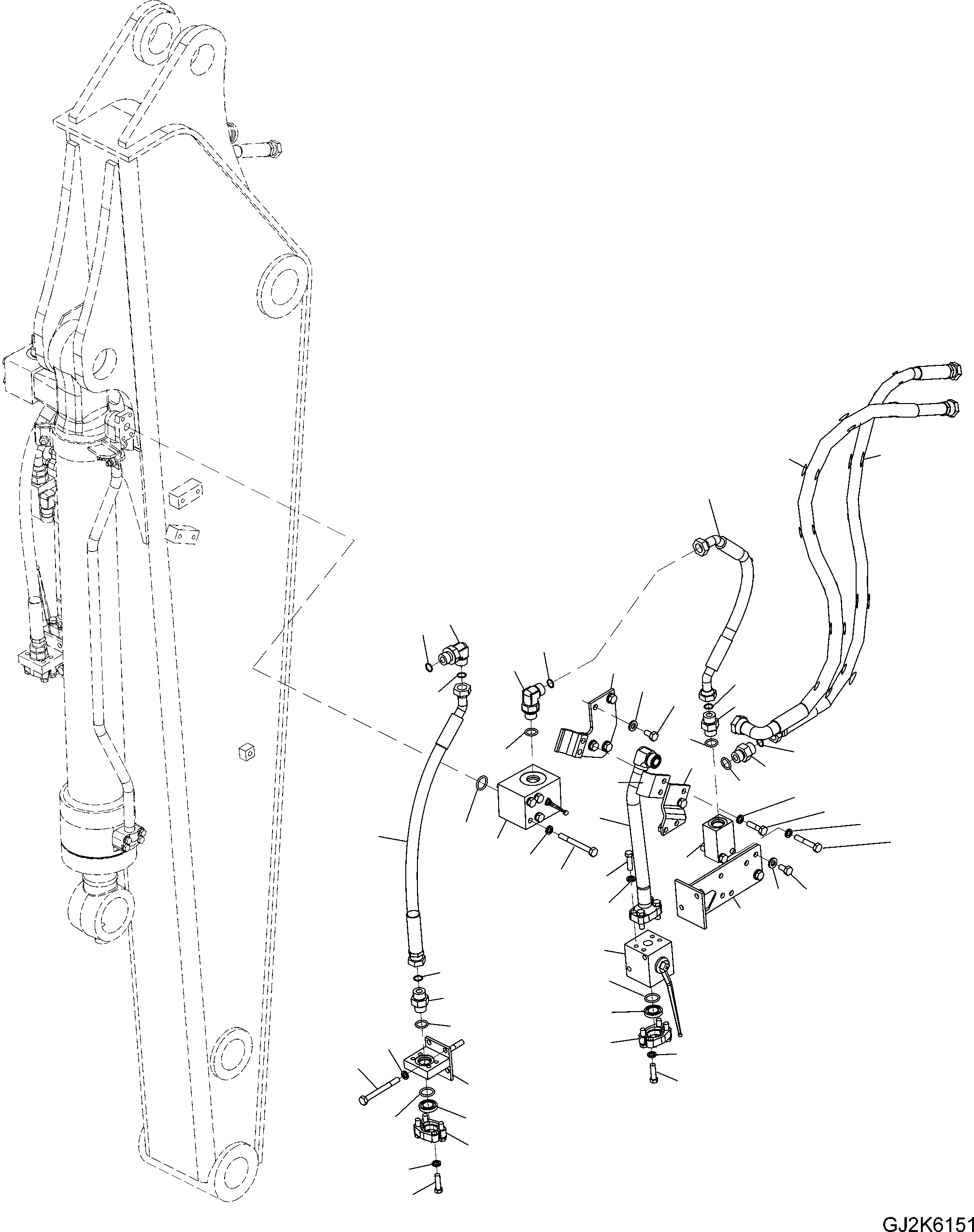 GJ2K6151