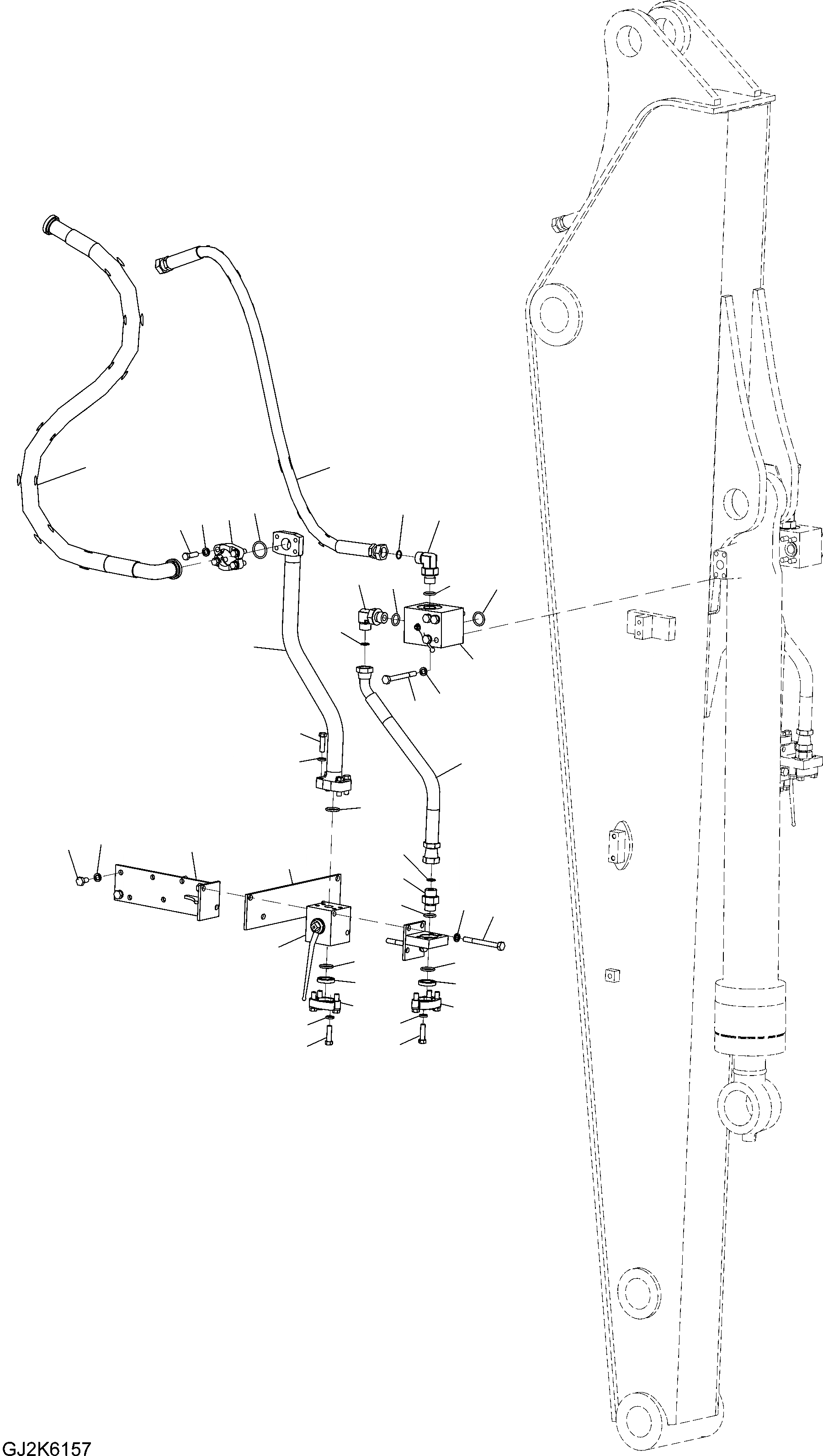 GJ2K6157