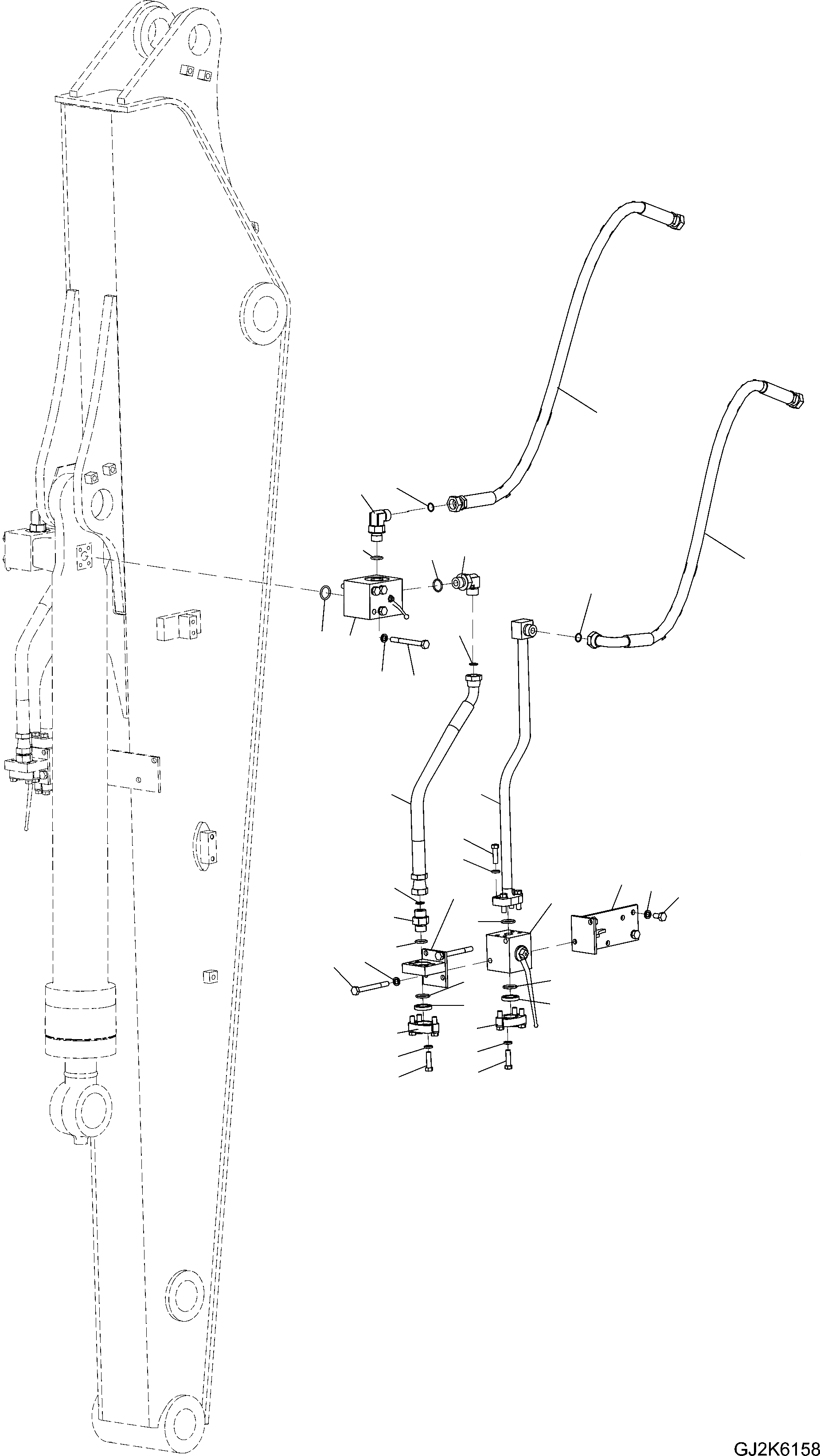 GJ2K6158