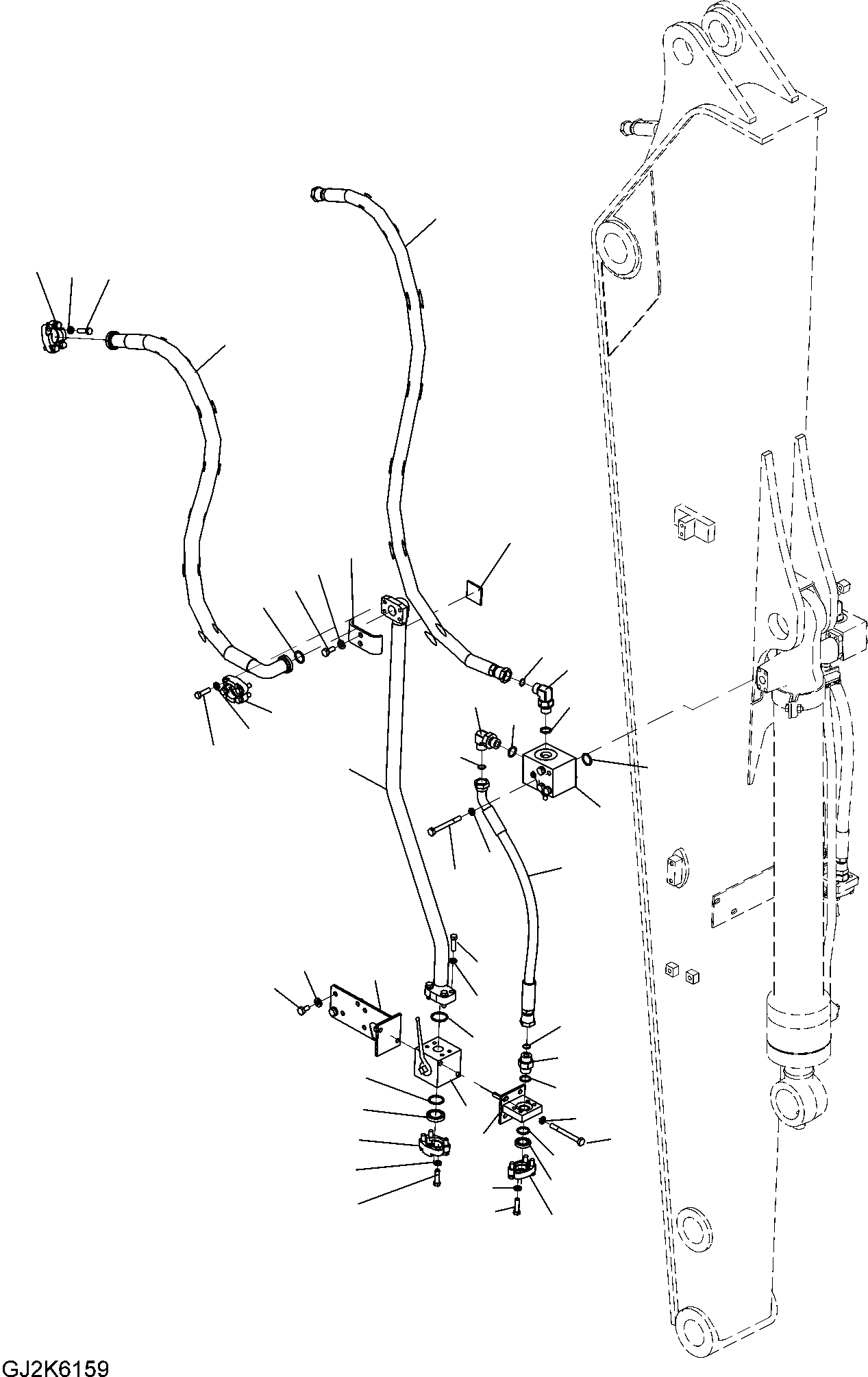 GJ2K6159