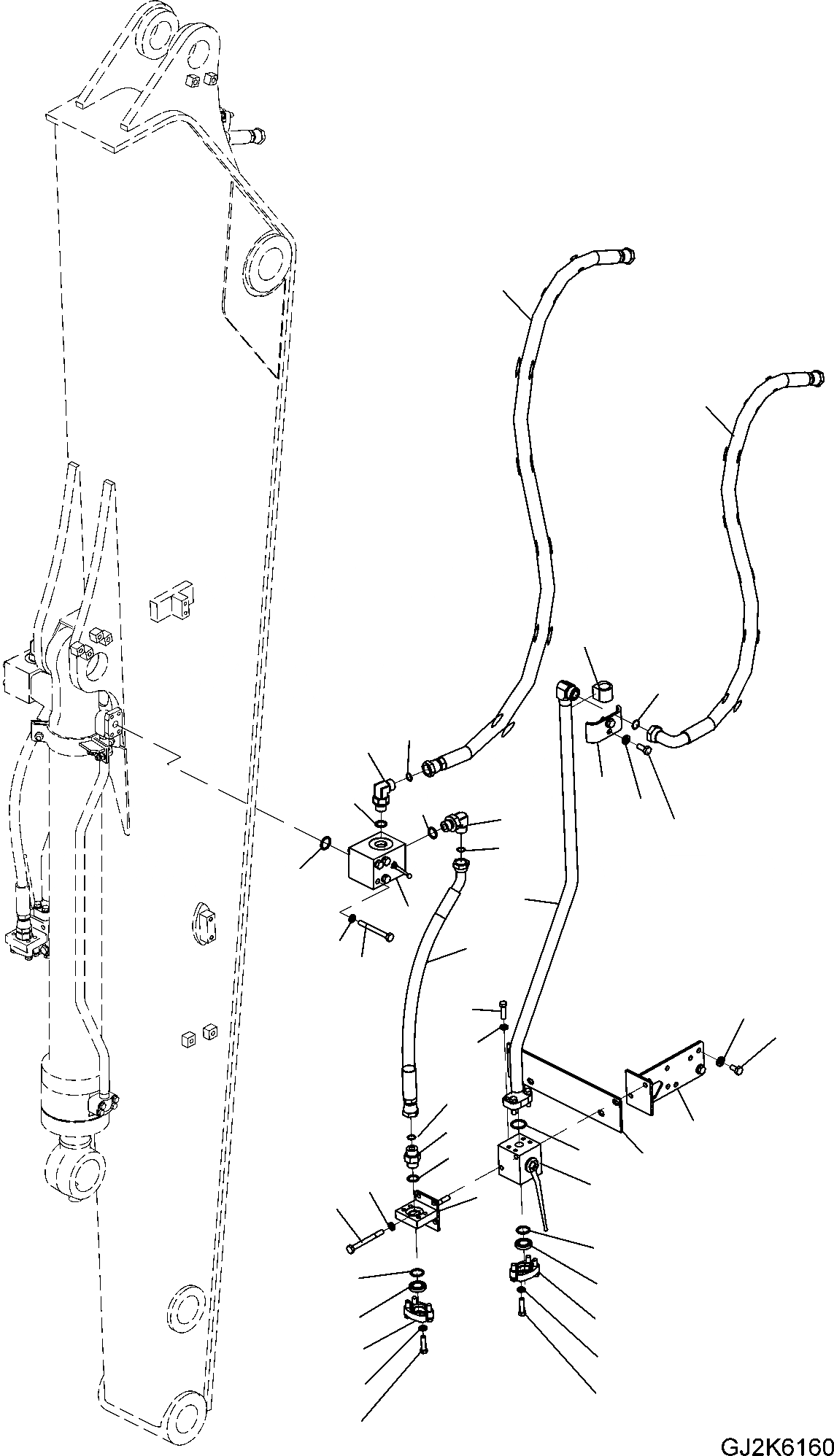 GJ2K6160