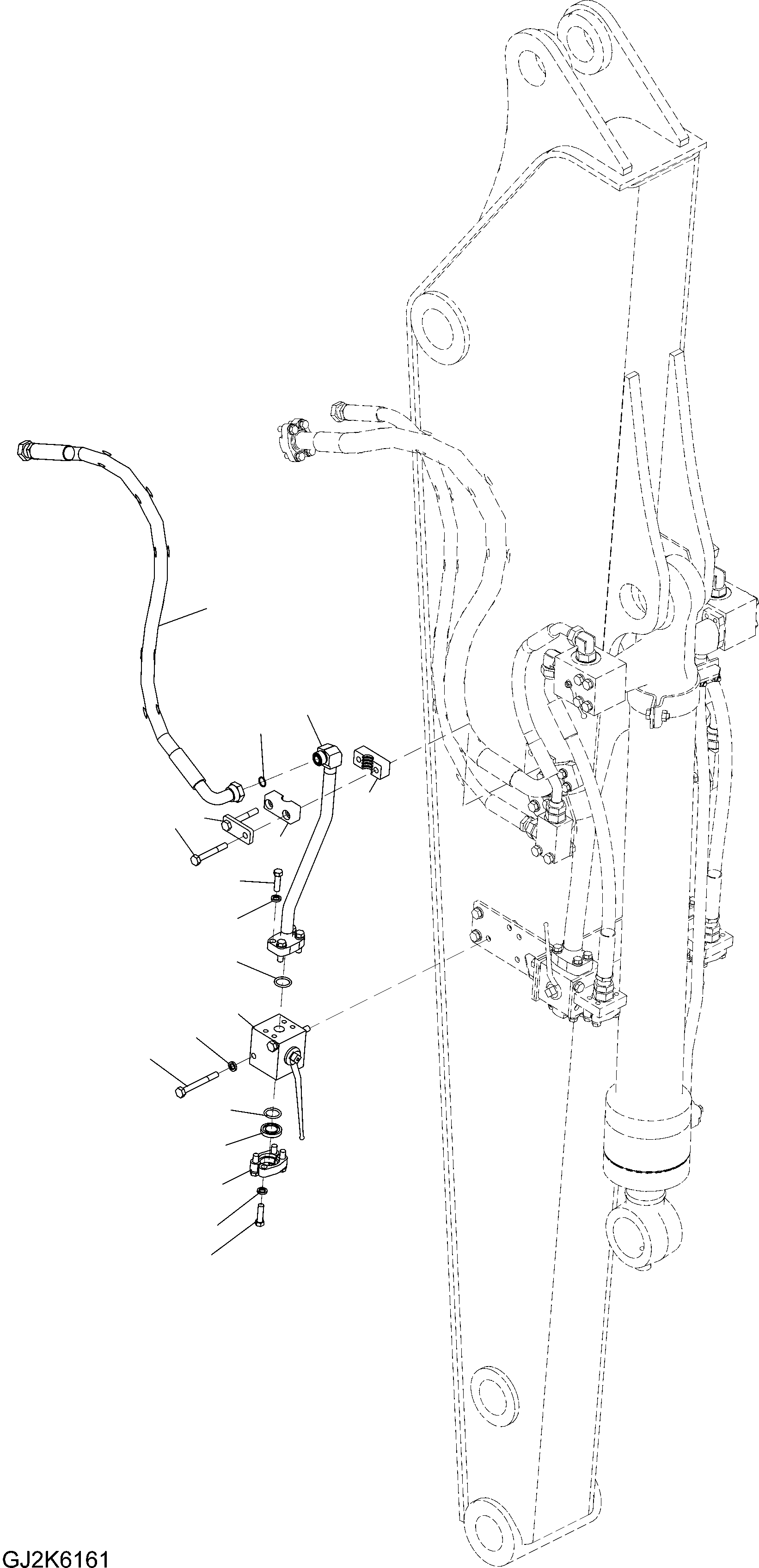 GJ2K6161