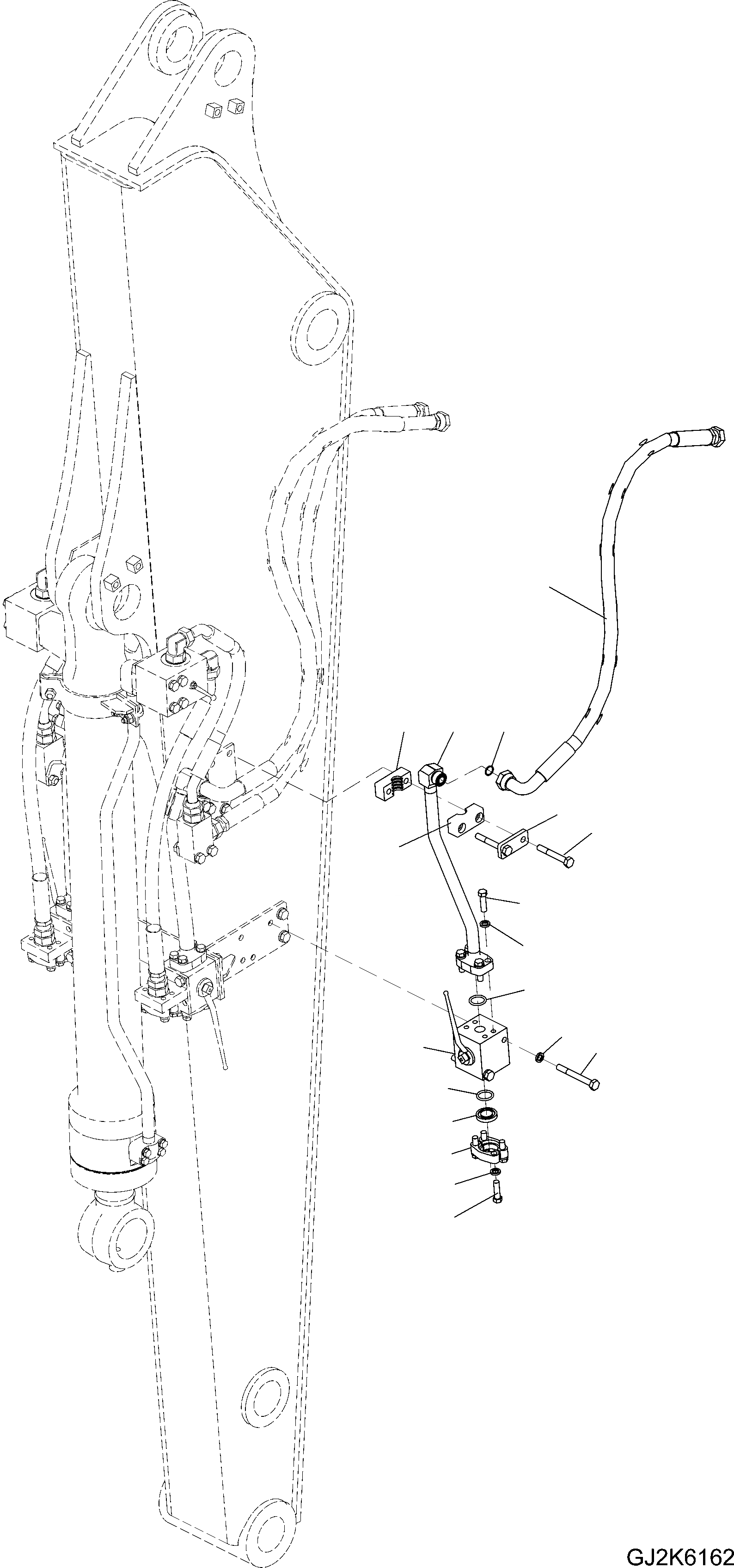 GJ2K6162