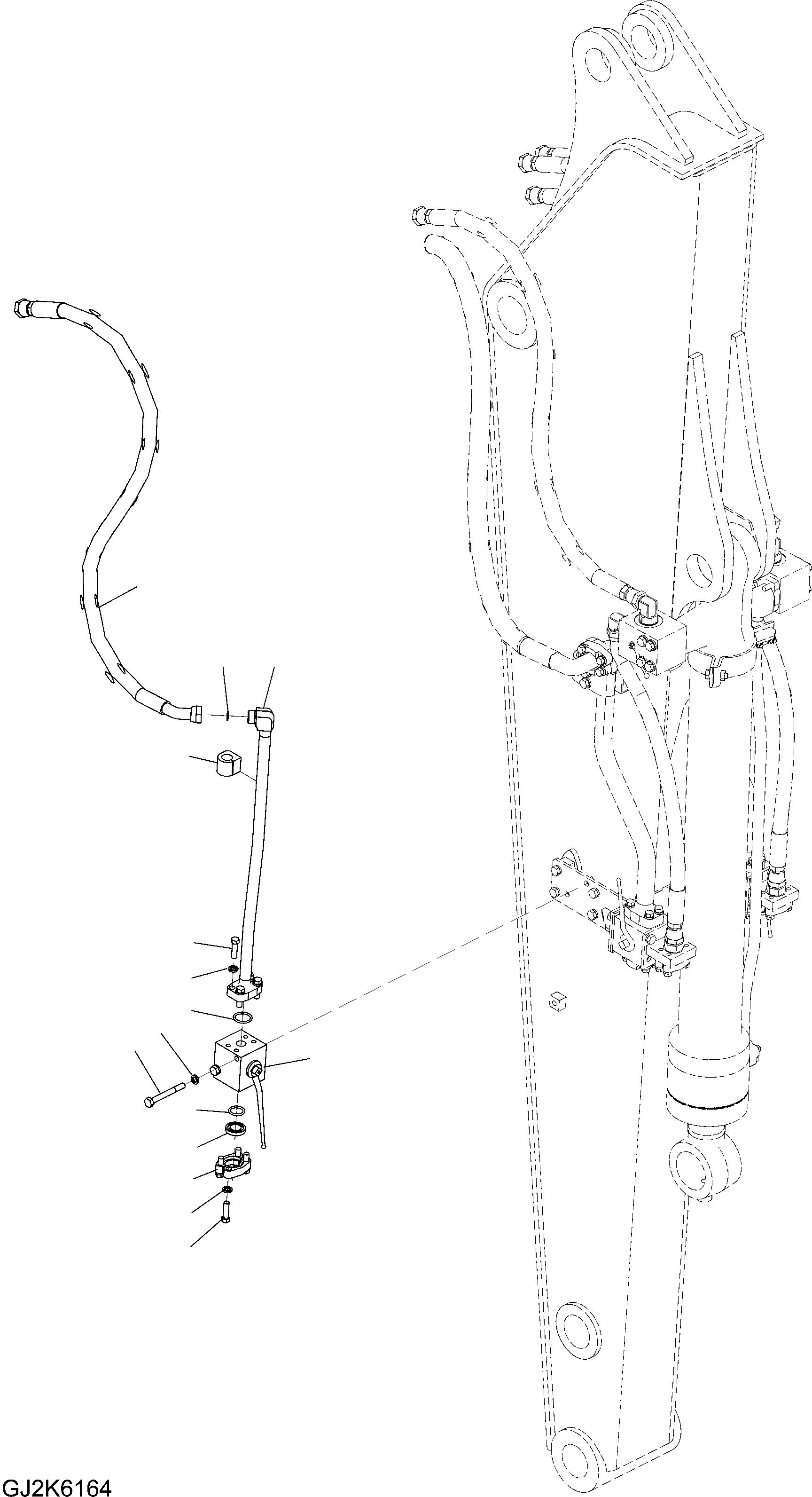 GJ2K6164