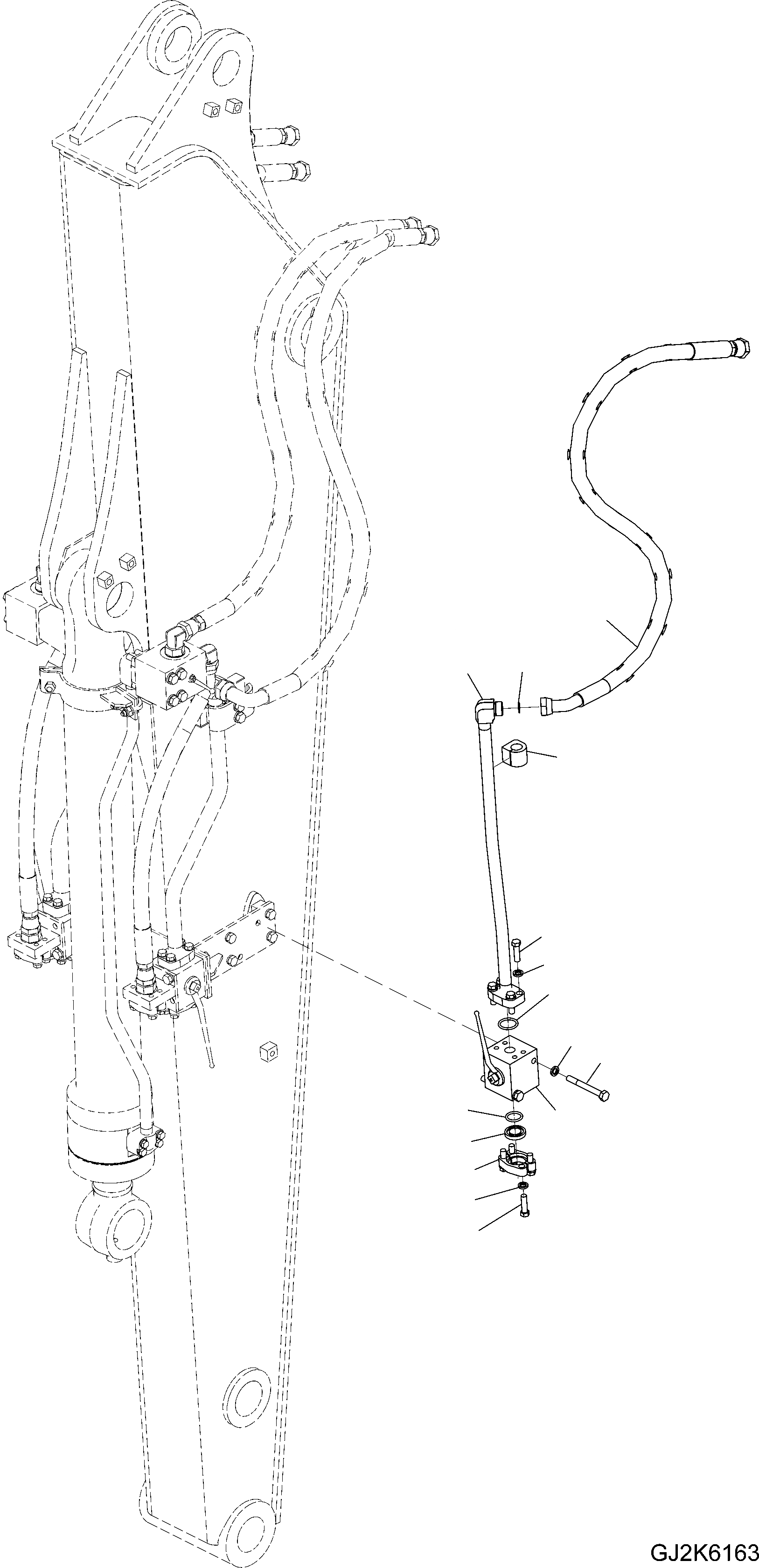 GJ2K6163