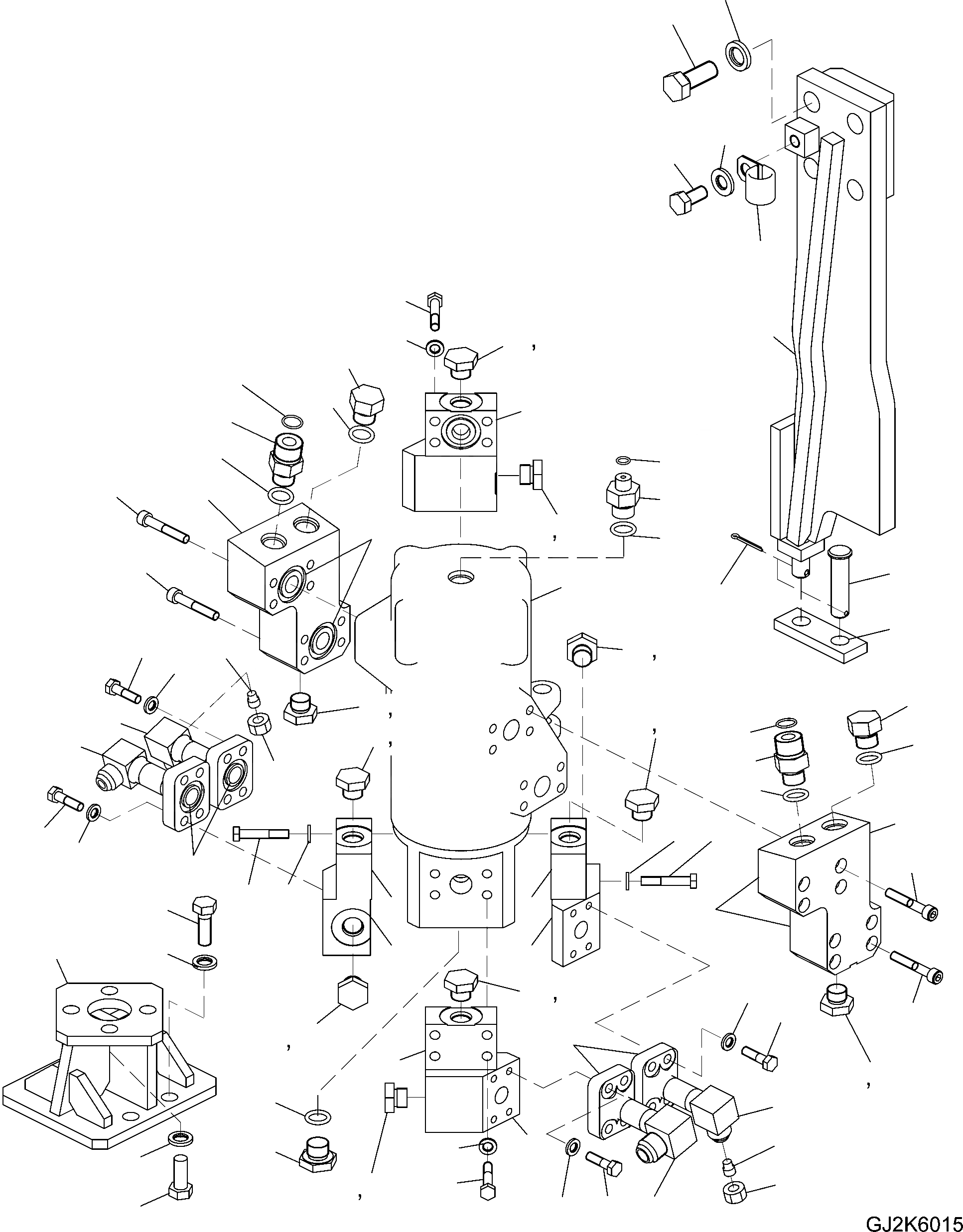 GJ2K6015