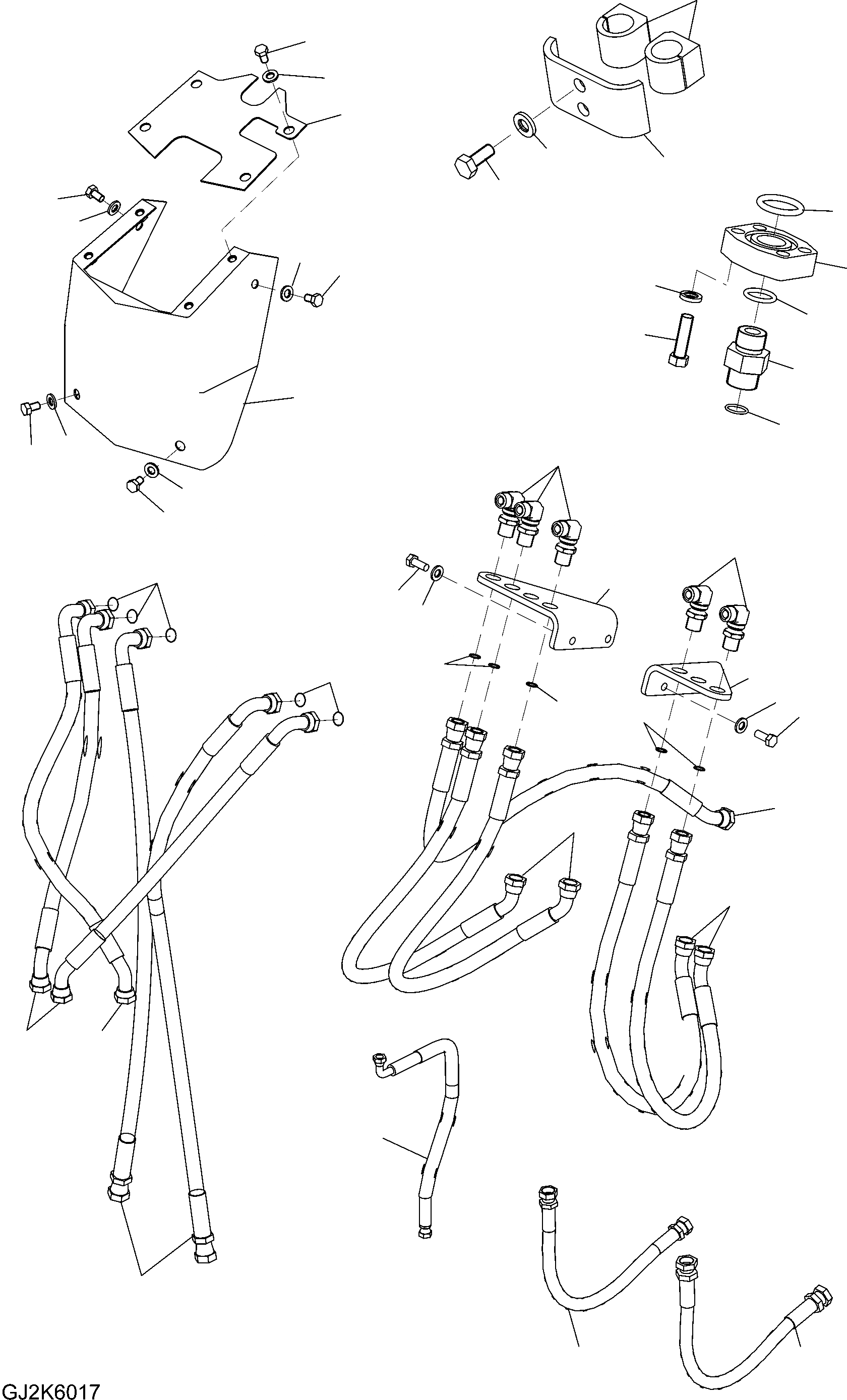 GJ2K6017