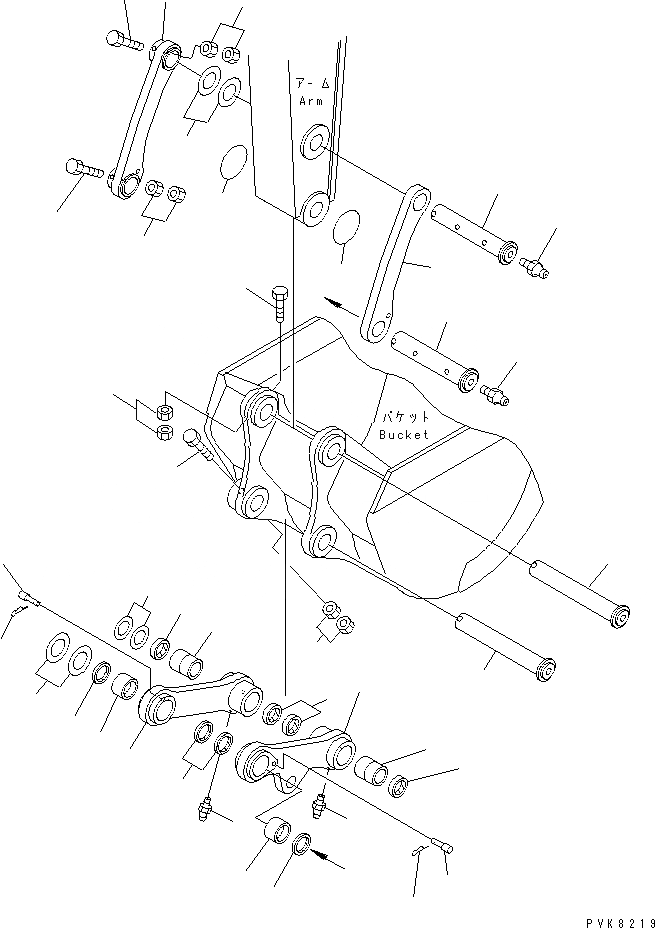 アーム
Arm

バケット
Bucket

PVK8219