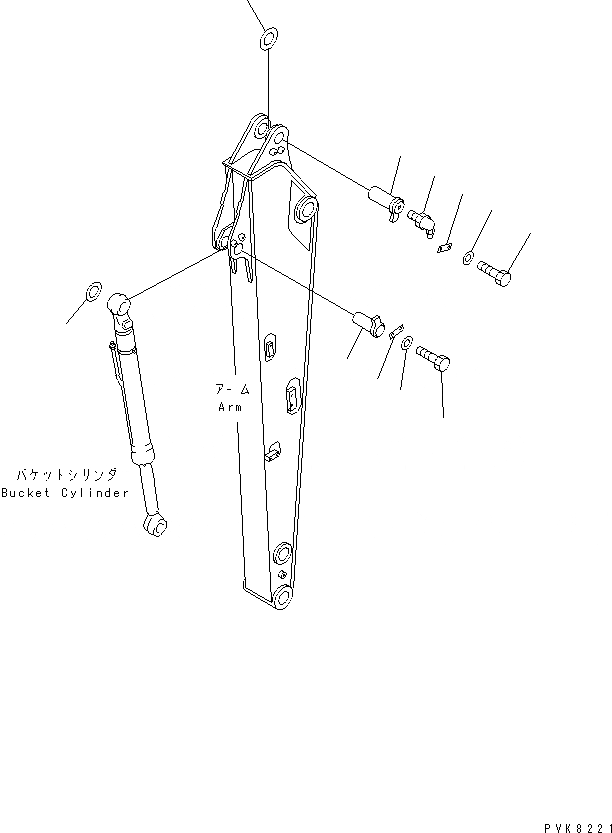 アーム
Arm

バケットシリンダ
Bucket Cylinder

PVK8221