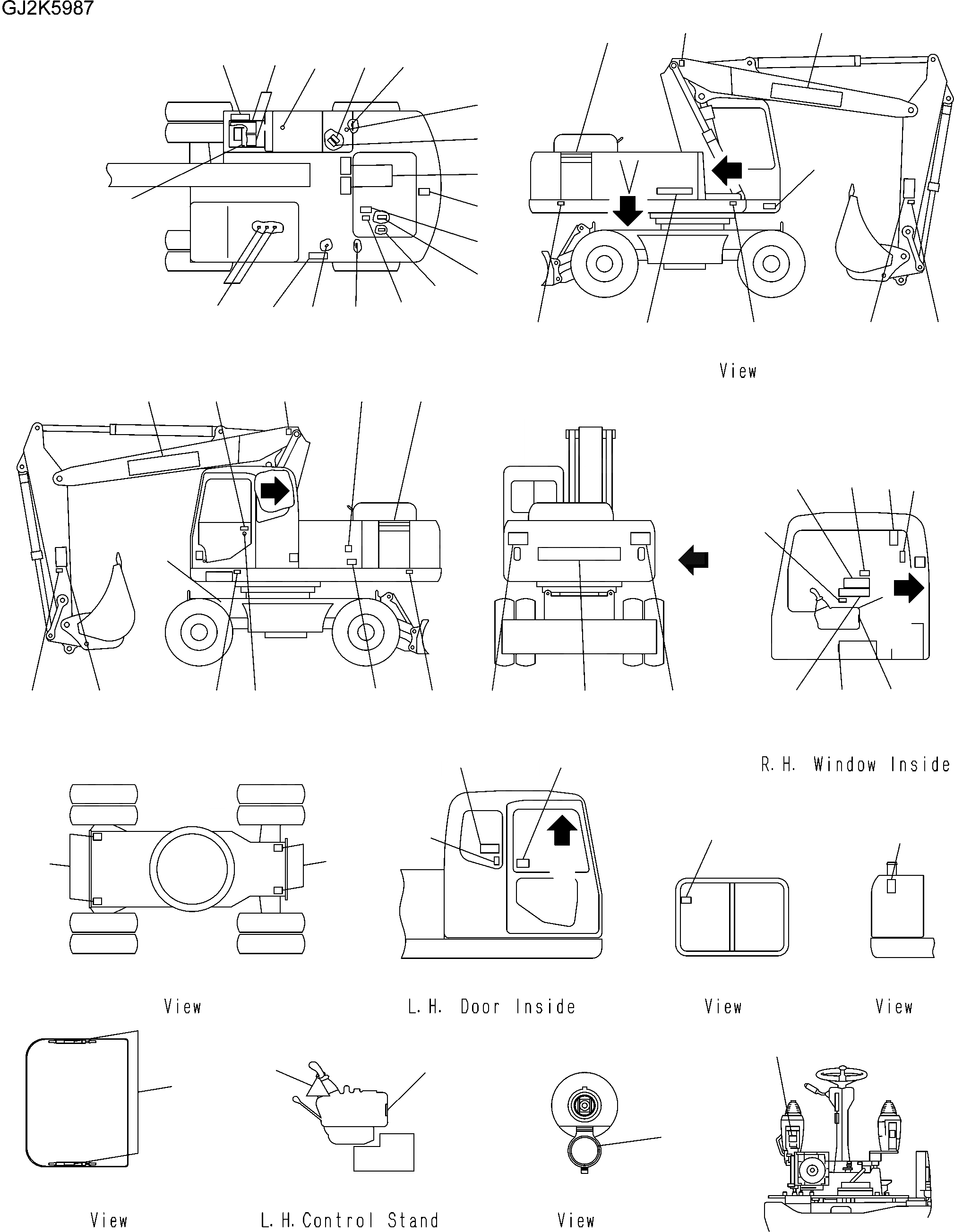 GJ2K5987

View

R. H. Window Inside

View

L. H. Door Inside

View

View

View

L. H. Control Stand

View