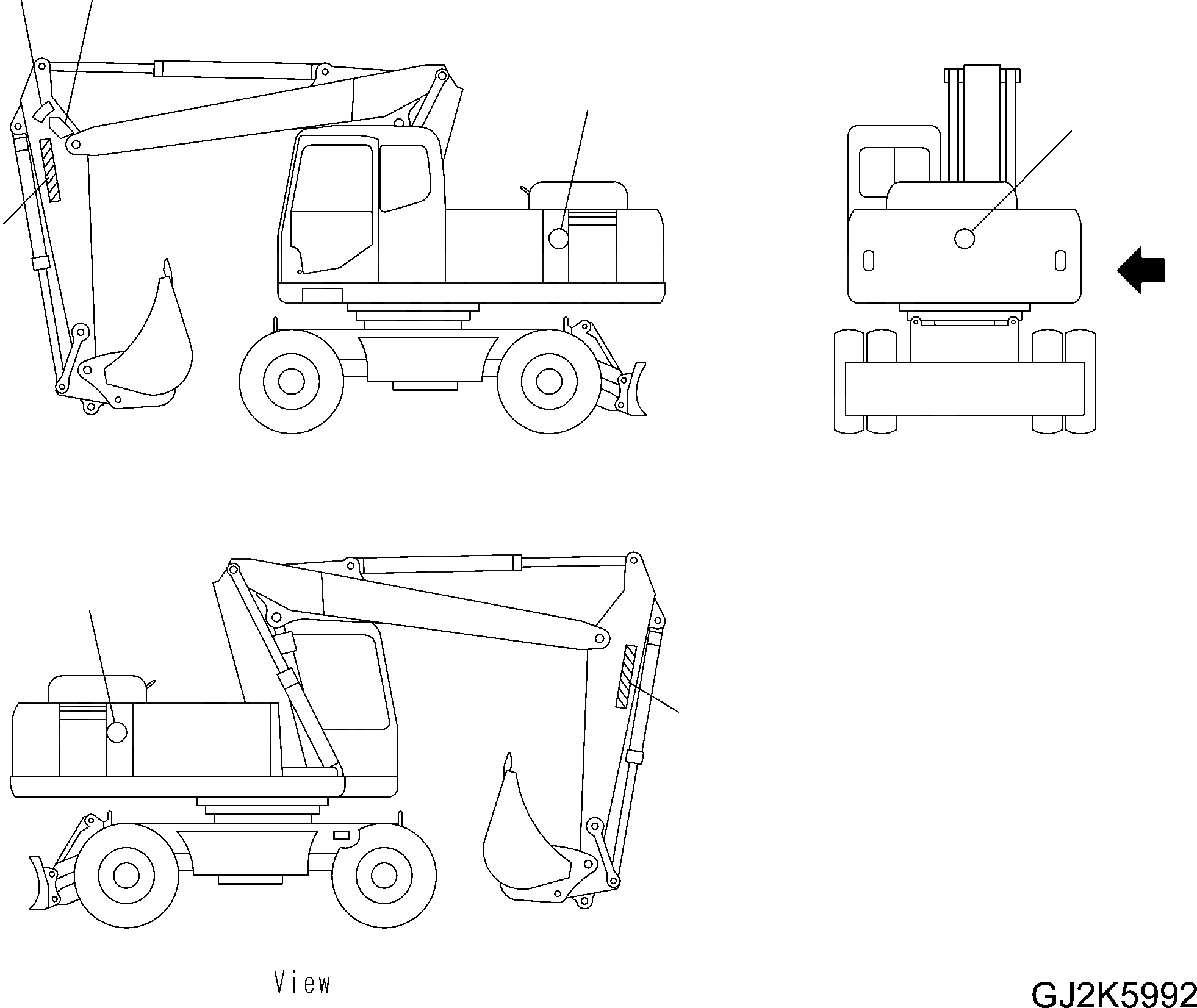 View

GJ2K5992