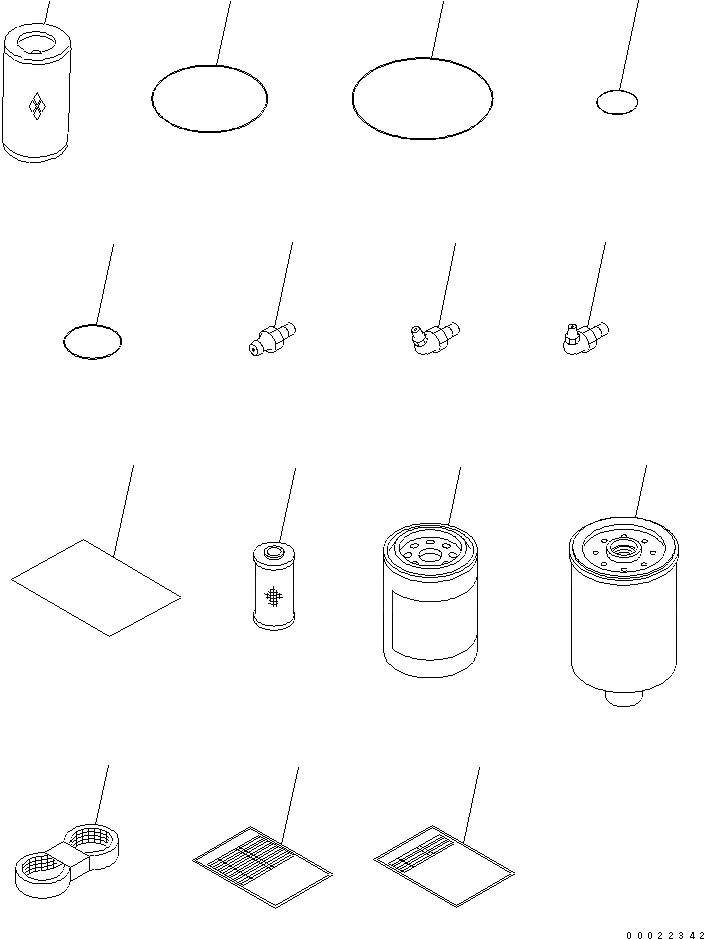 00022342