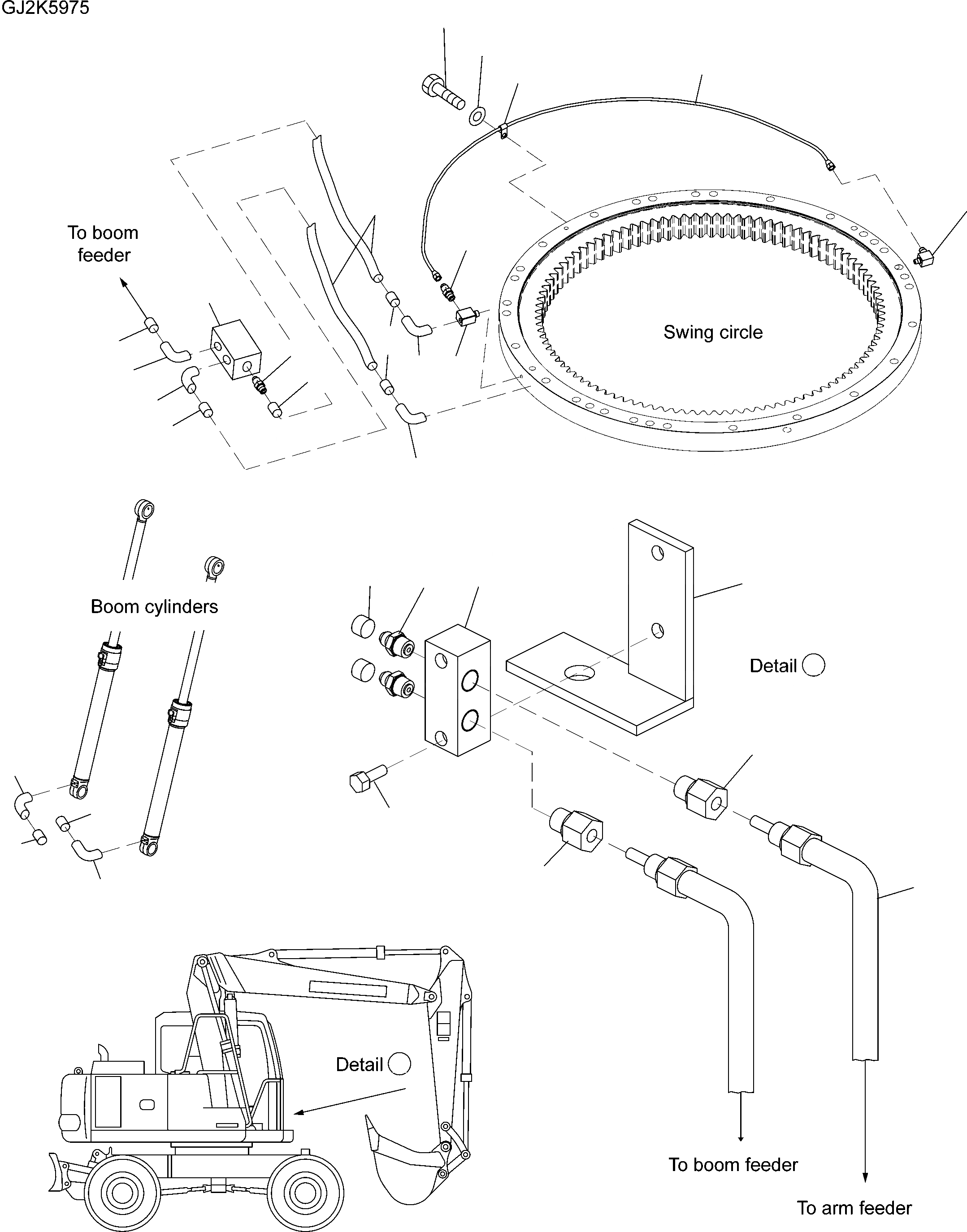 GJ2K5975

To boom feeder

Swing circle

Boom cylinders

Detail

Detail

To boom feeder

To arm feeder