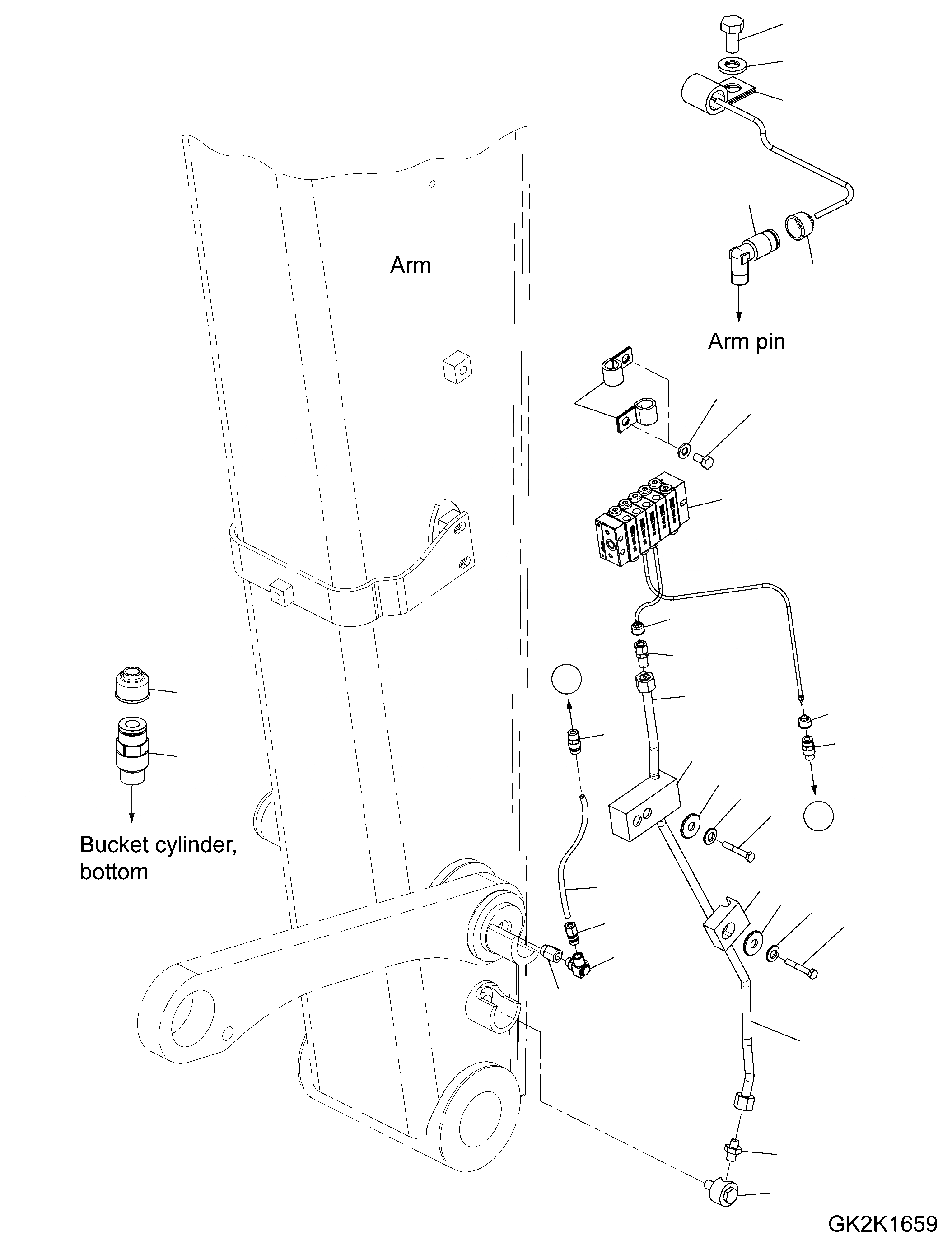 Arm

Arm pin

Bucket cylinder, bottom

GK2K1659