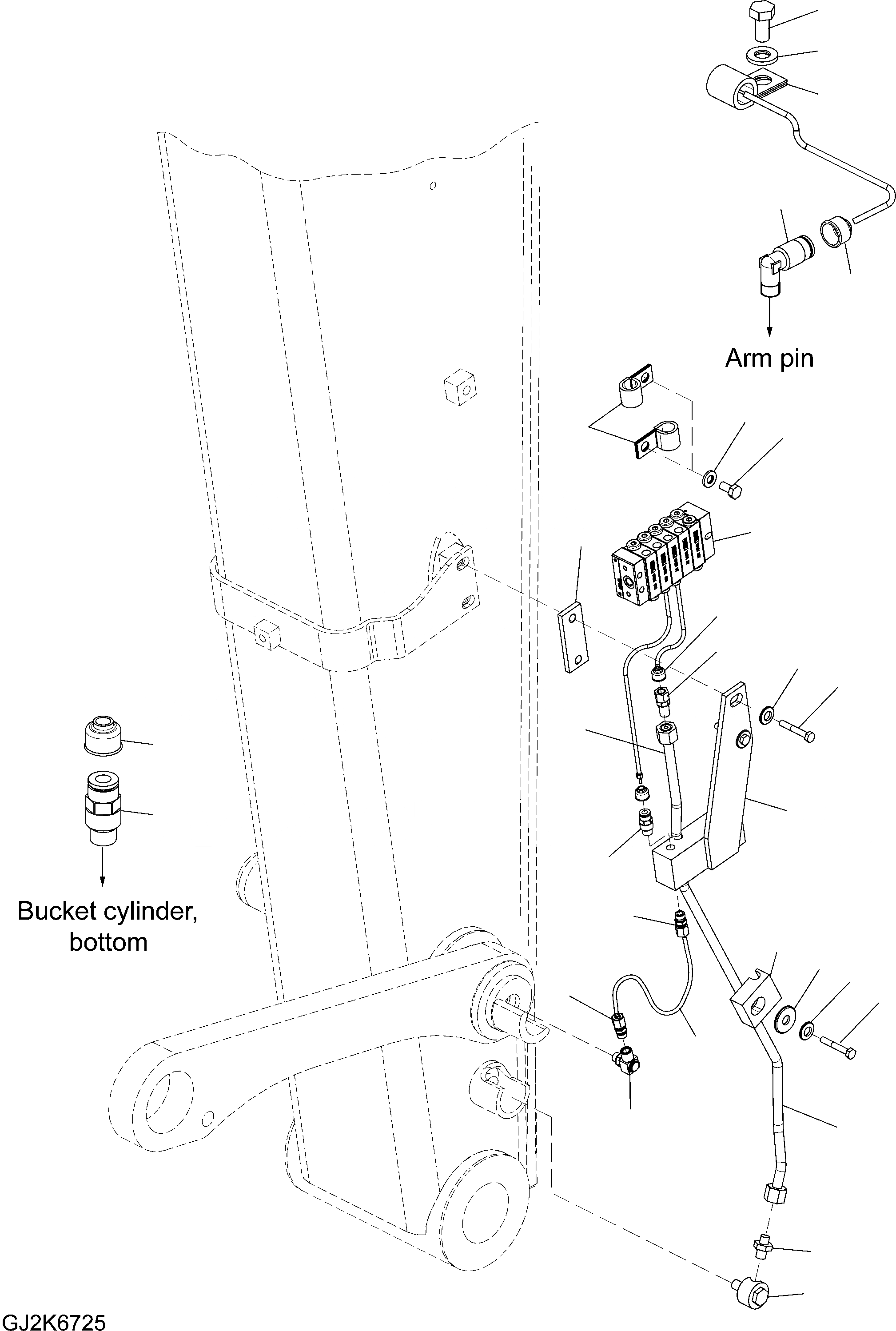 Arm pin

Bucket cylinder, bottom

GJ2K6725