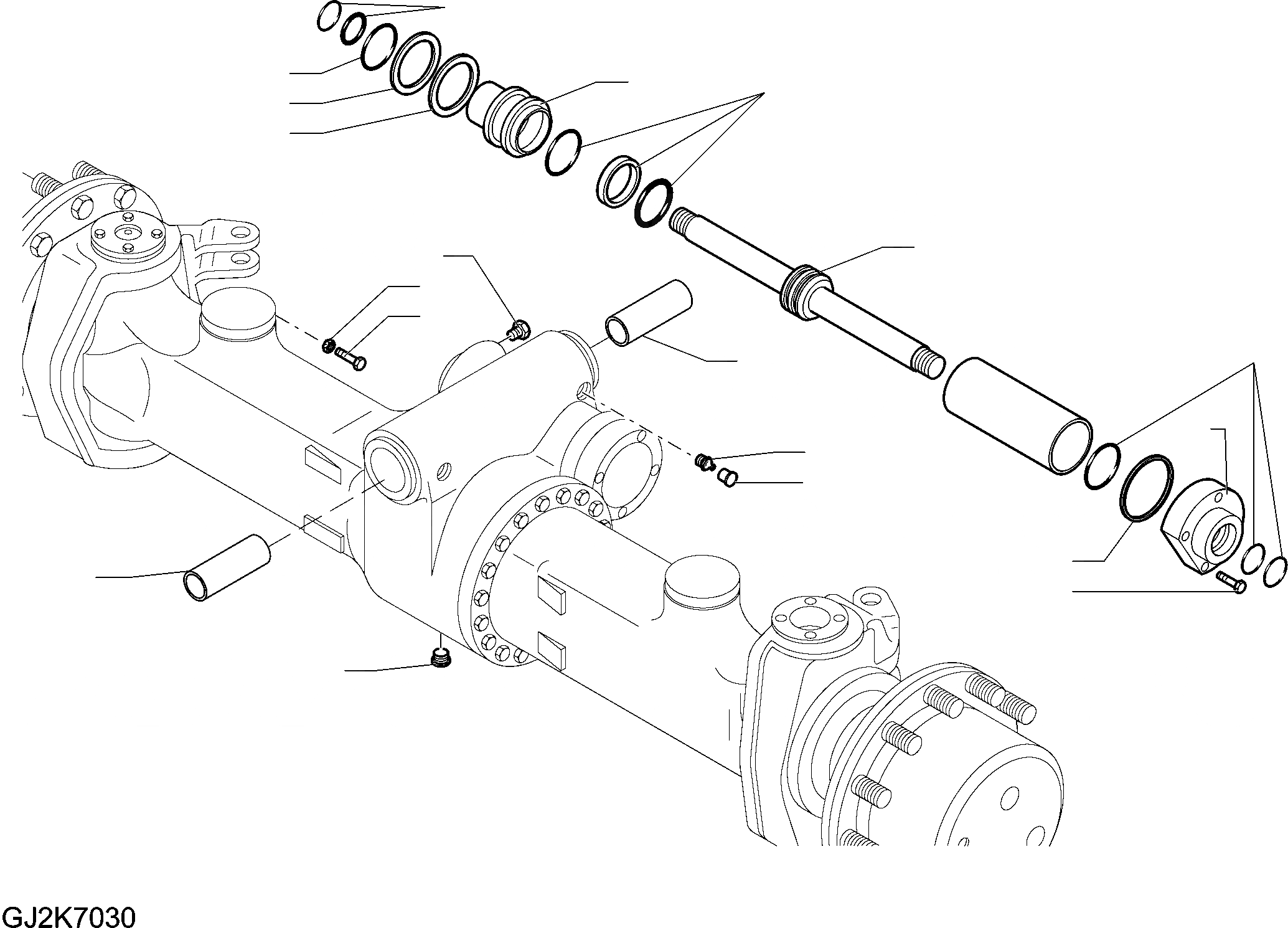 GJ2K7030