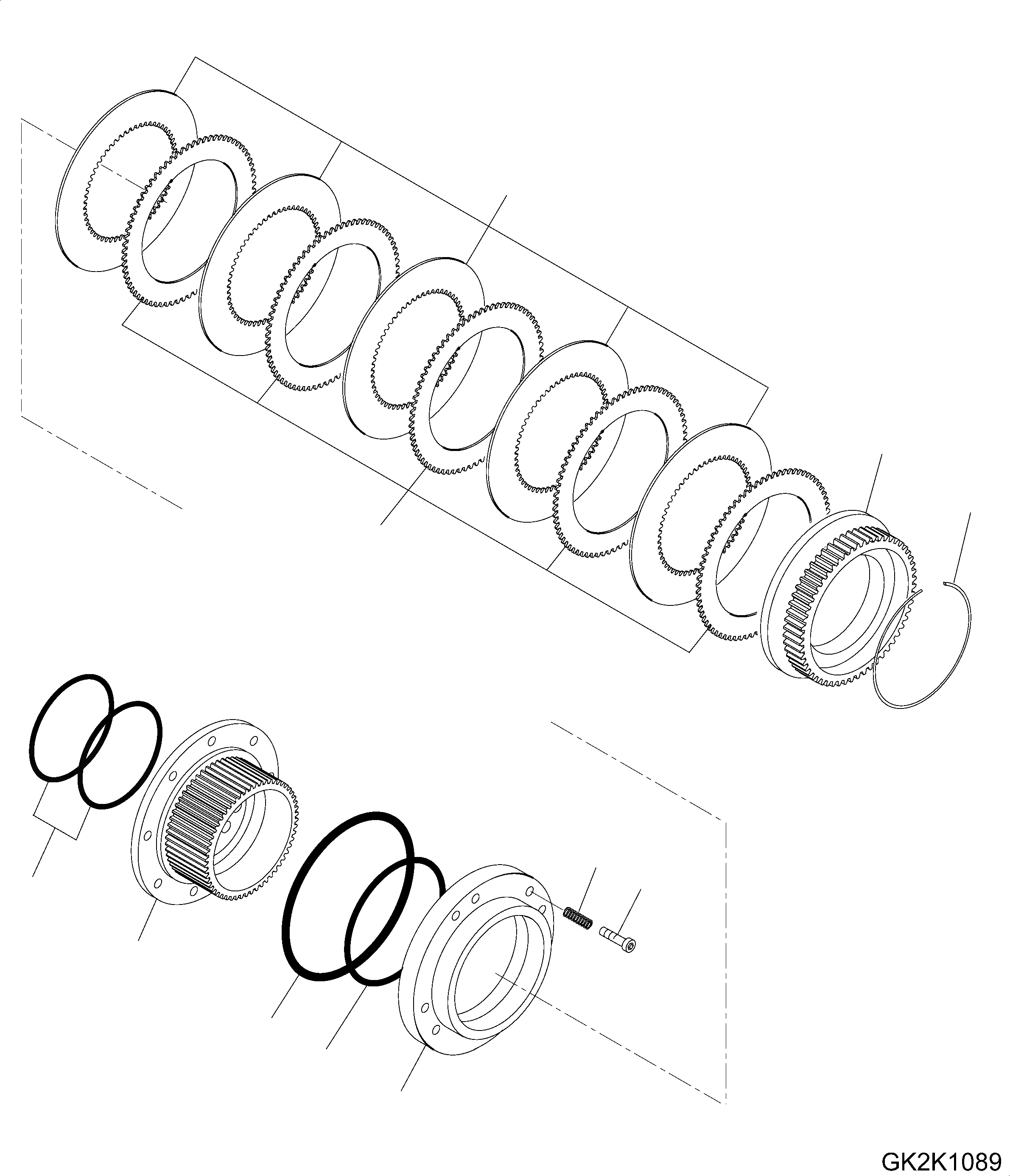 GK2K1089